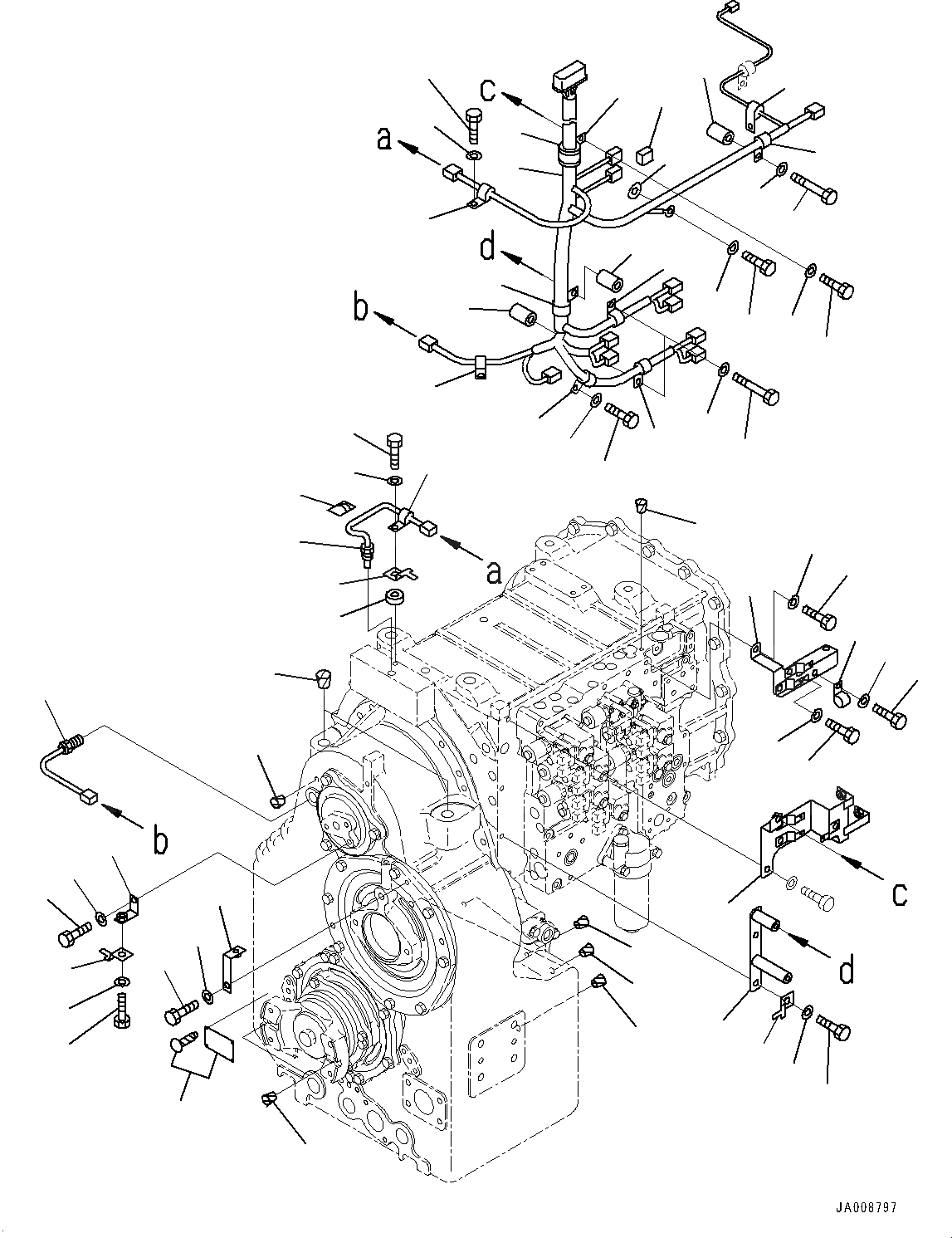 c
a
d
b
a
b
c
d
JA008797