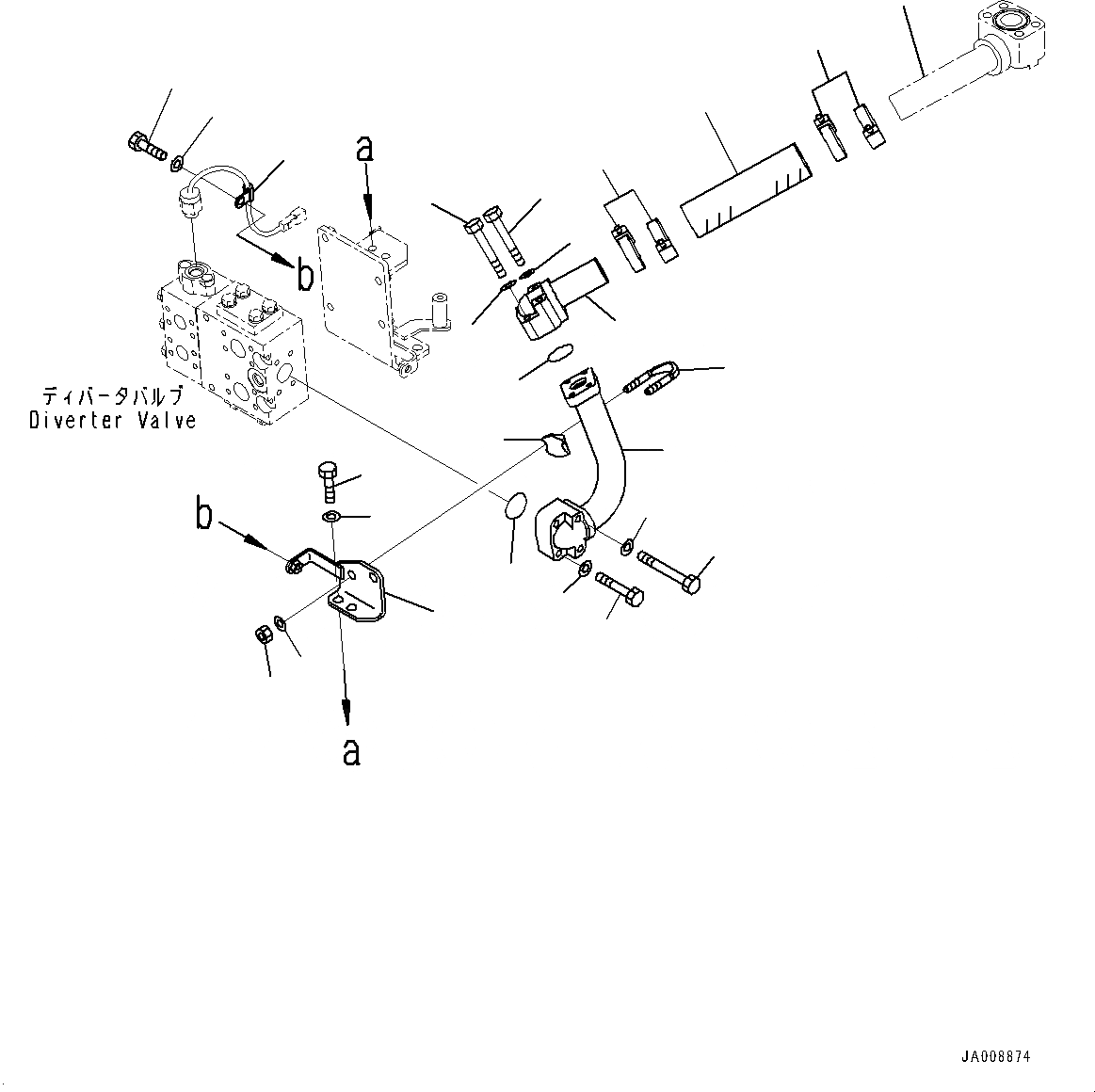 a

b

ディバータバルブ
Diverter Valve

b

a

JA008874