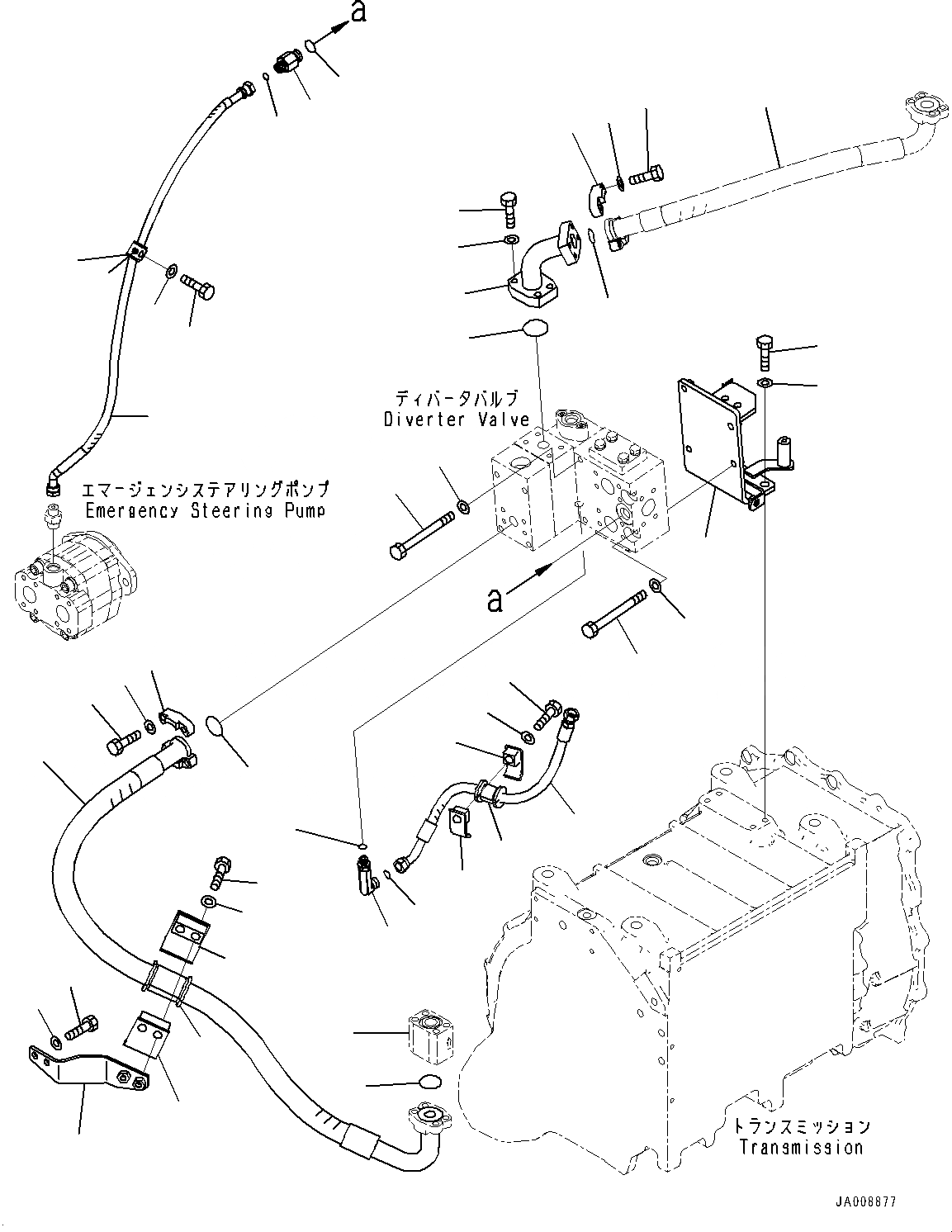 a

ディバータバルブ
Diverter Valve

エマージェンシステアリングポンプ
Emergency Steering Pump

a

トランスミッション
Transmission

JA008877