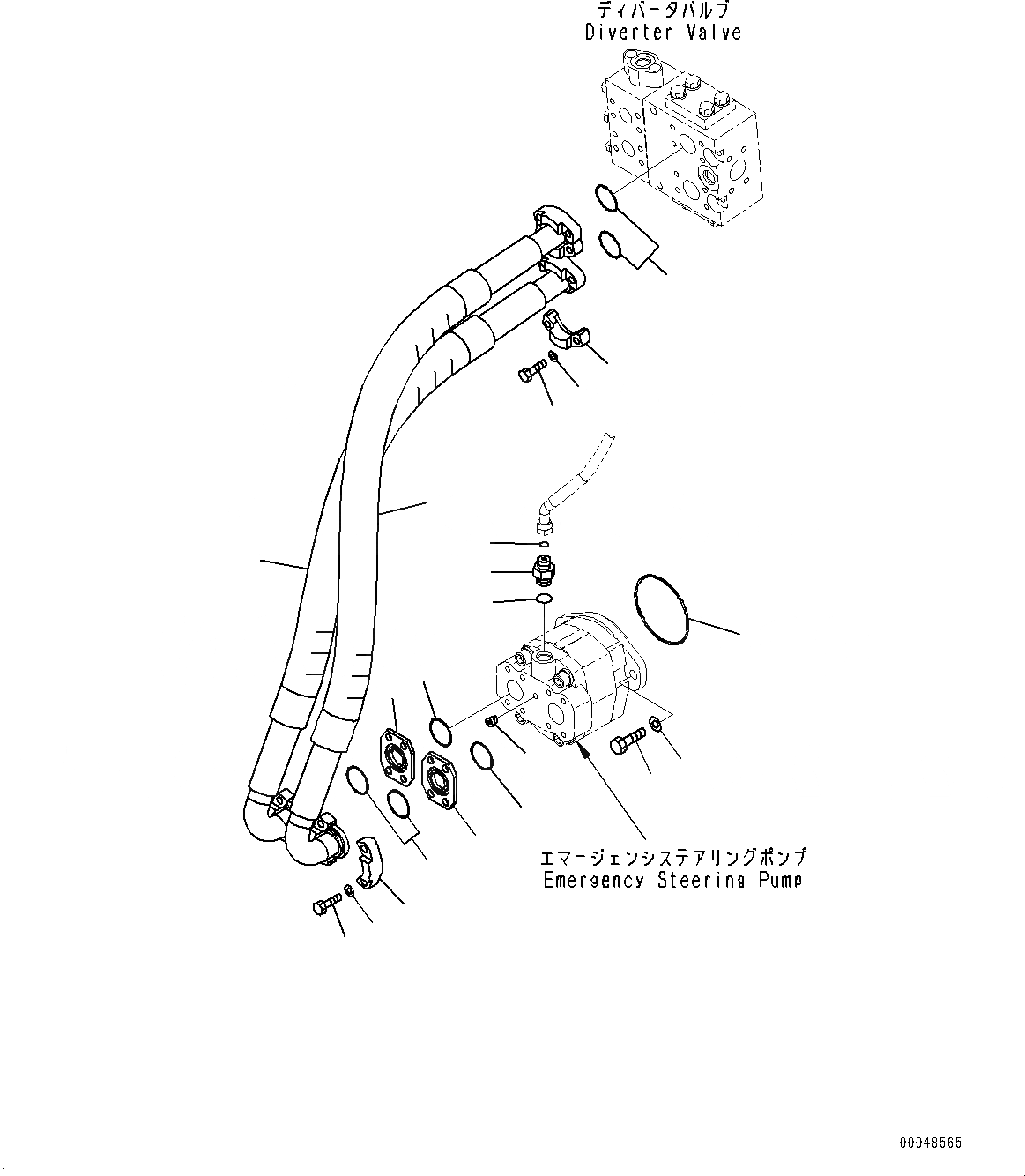 ディバータバルブ
Diverter Valve

エマージェンシステアリングポンプ
Emergency Steering Pump

00048565