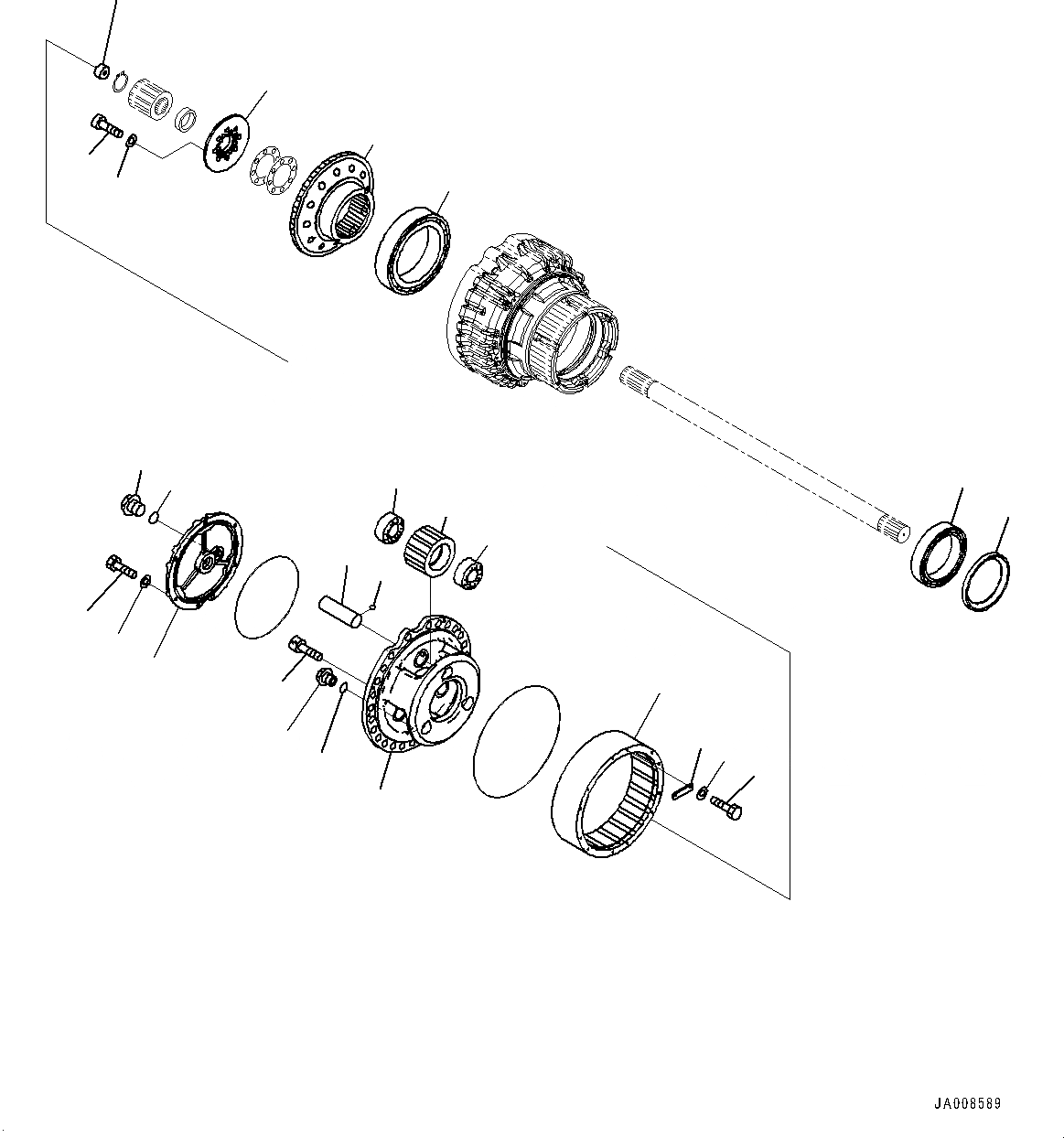 JA008589