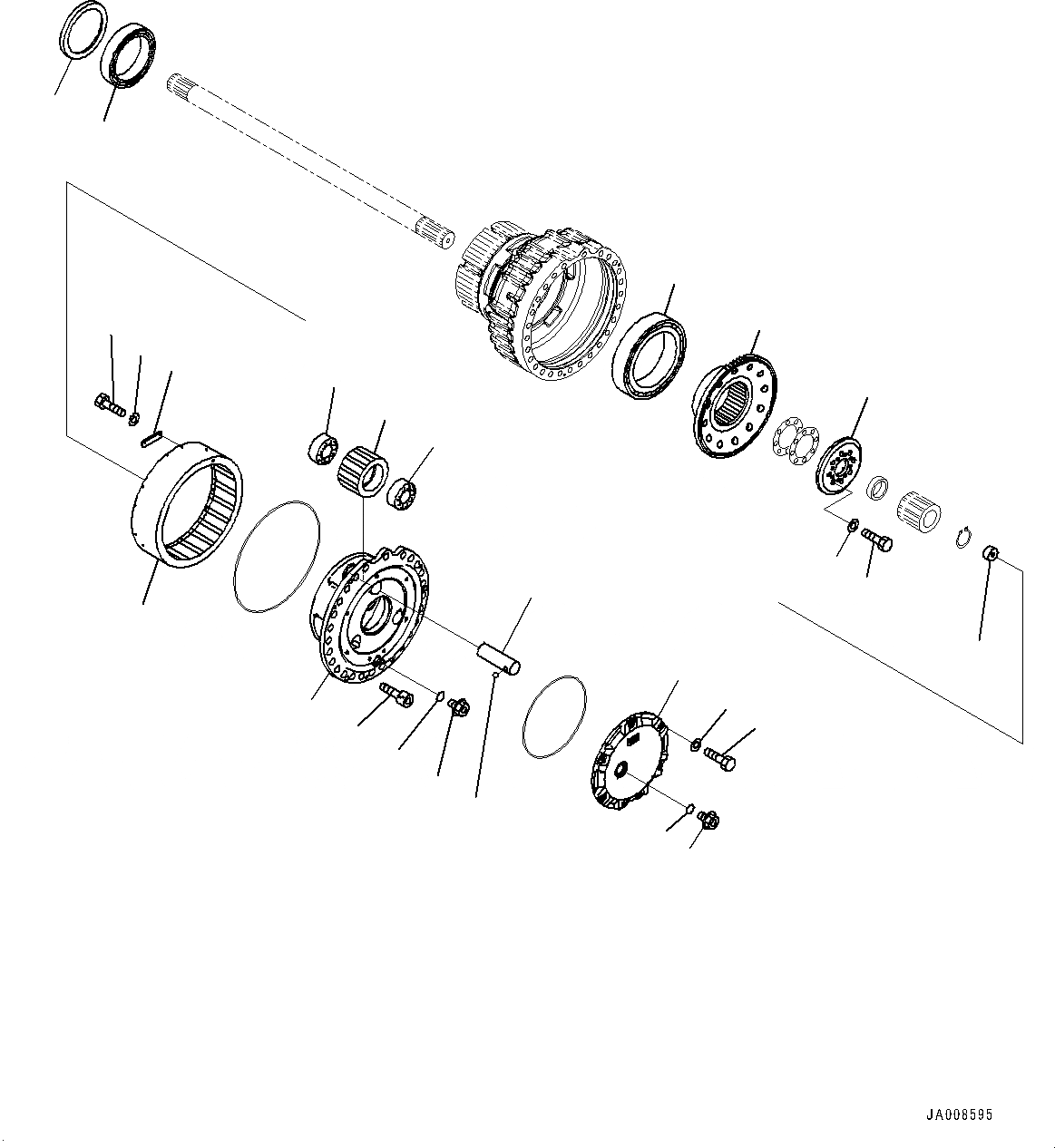 JA008595