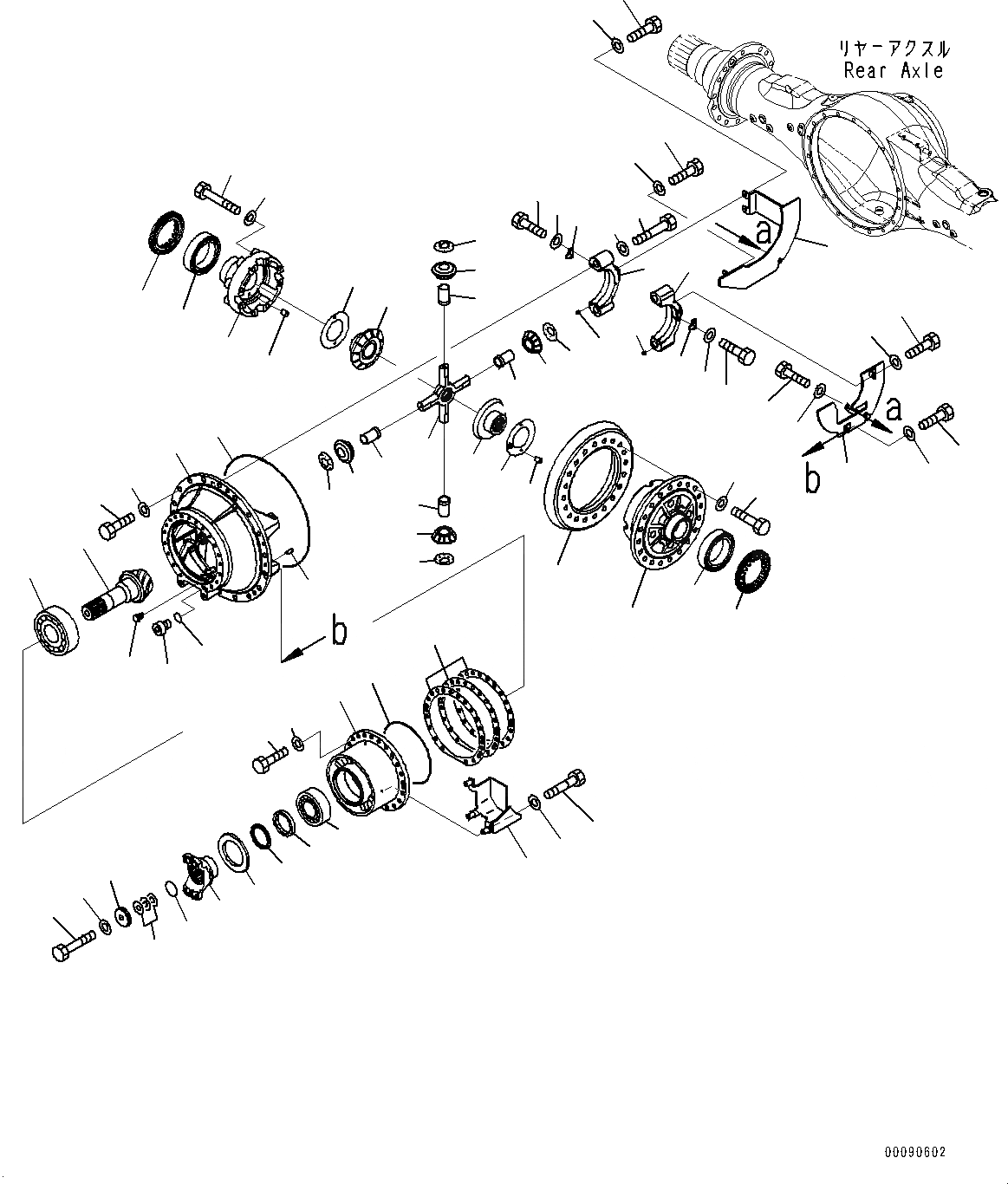 リヤーアクスル
Rear Axle

a

a

b

b

00090602