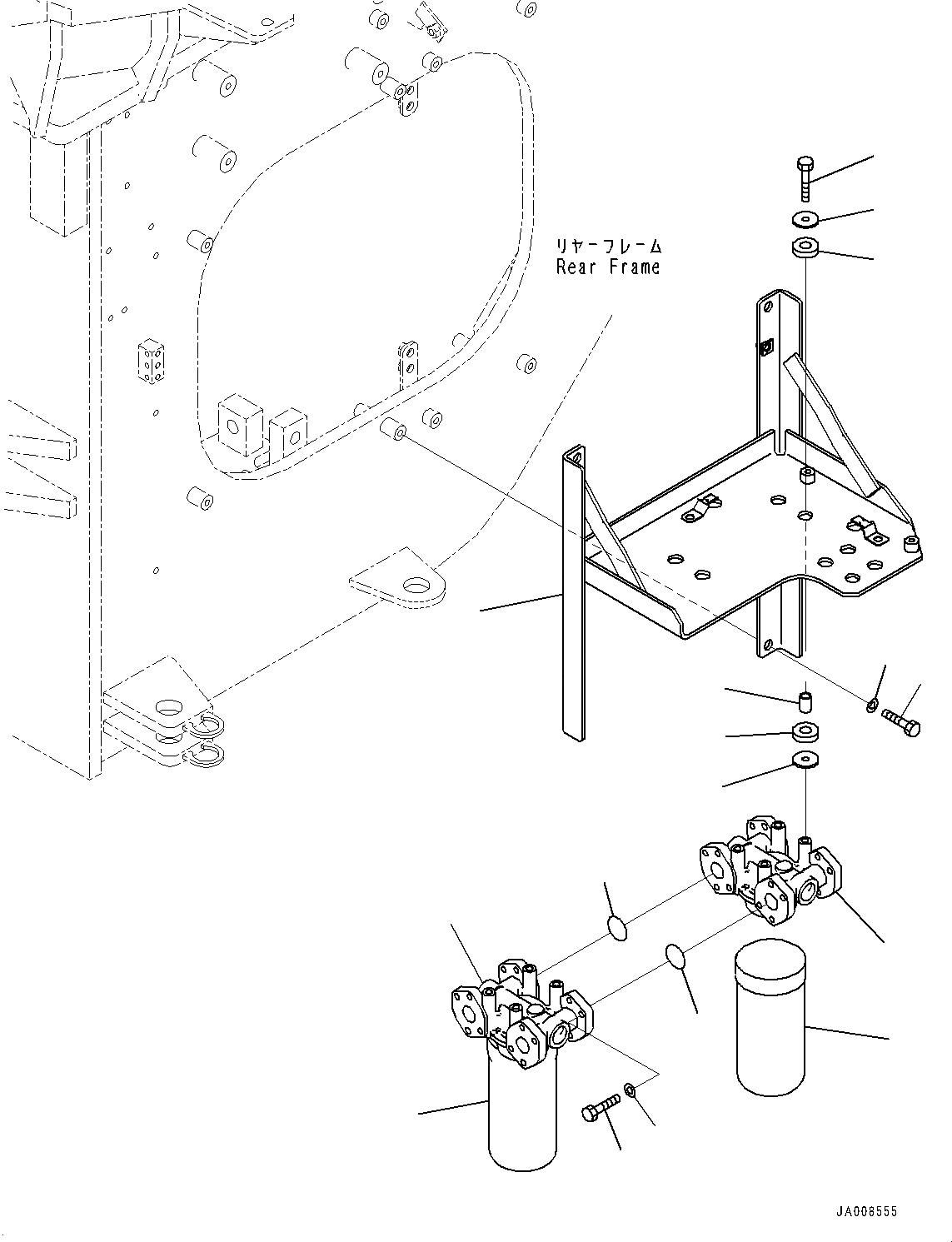 リヤーフレーム
Rear Frame

JA008555