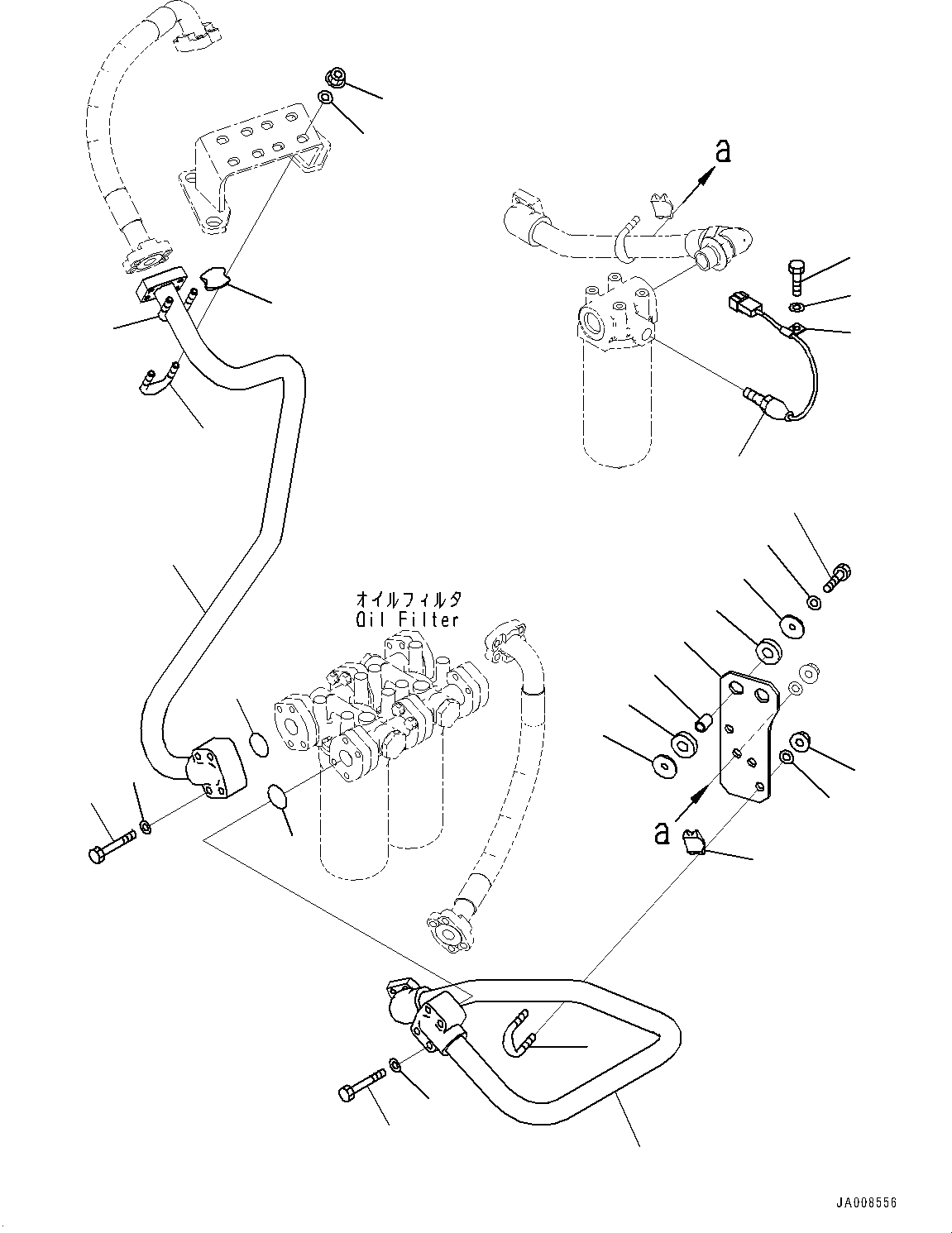 a

オイルフィルタ
Oil Filter

a

JA008556