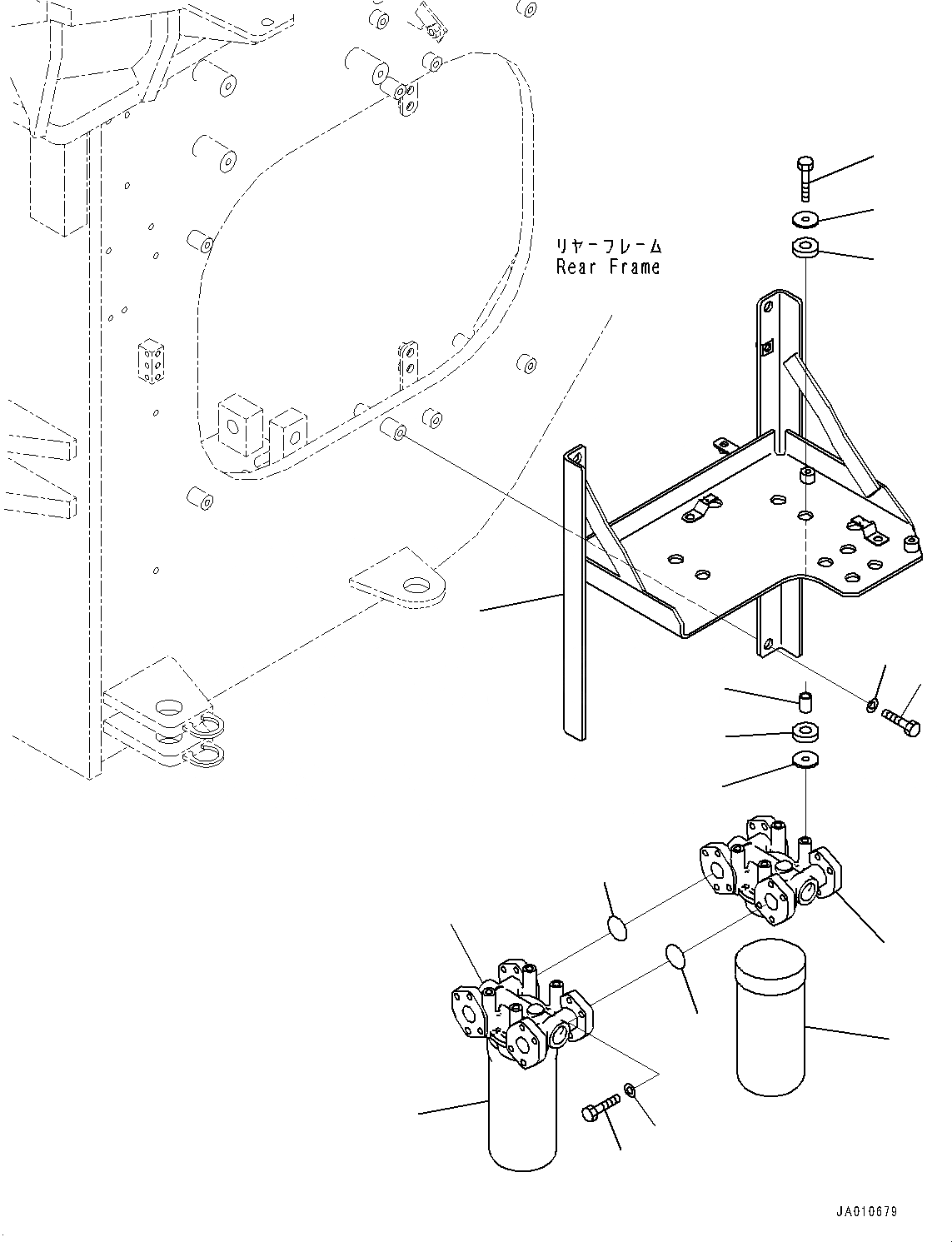 リヤーフレーム
Rear Frame

JA010679