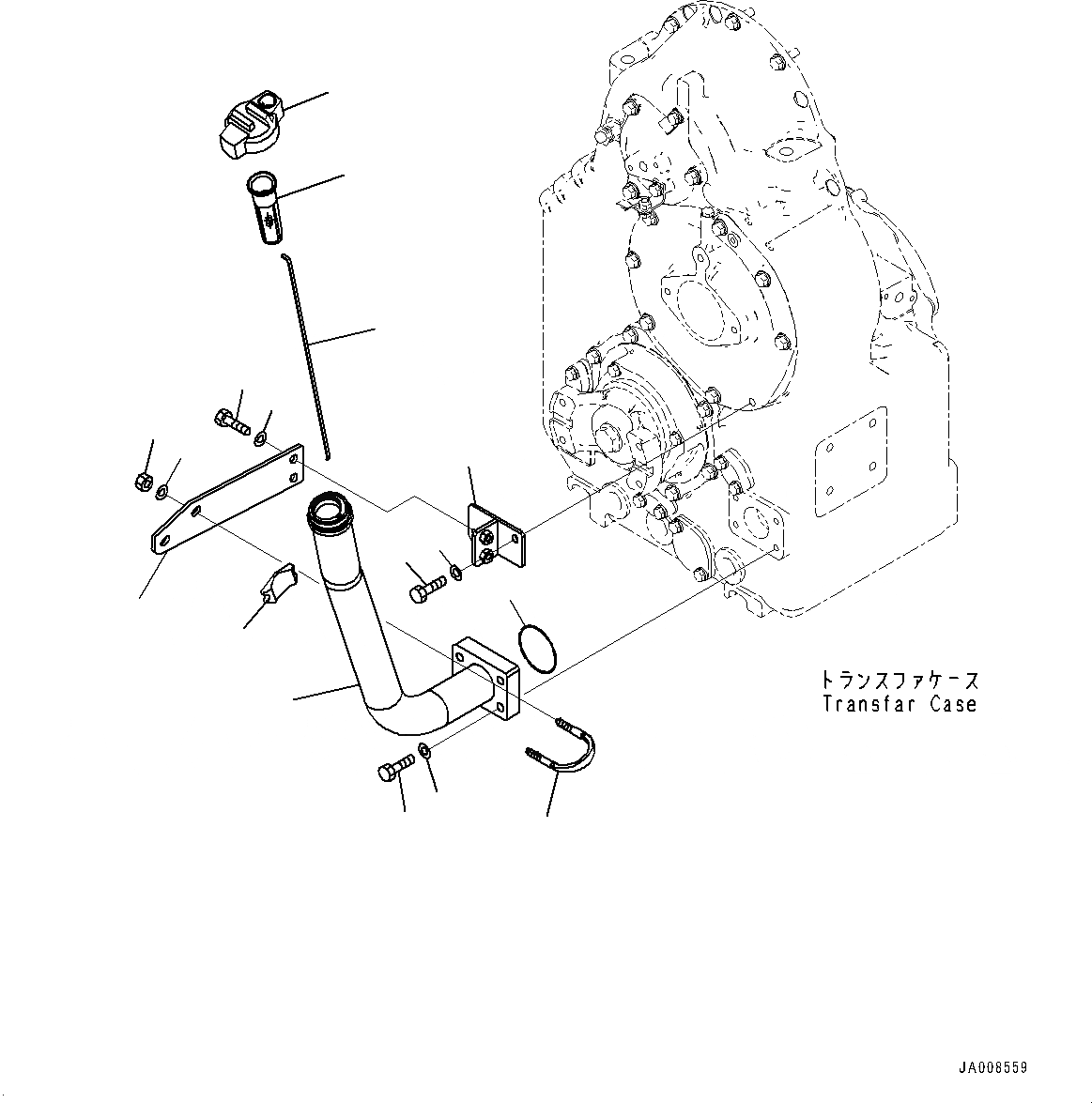 トランスファケース
Transfar Case

JA008559