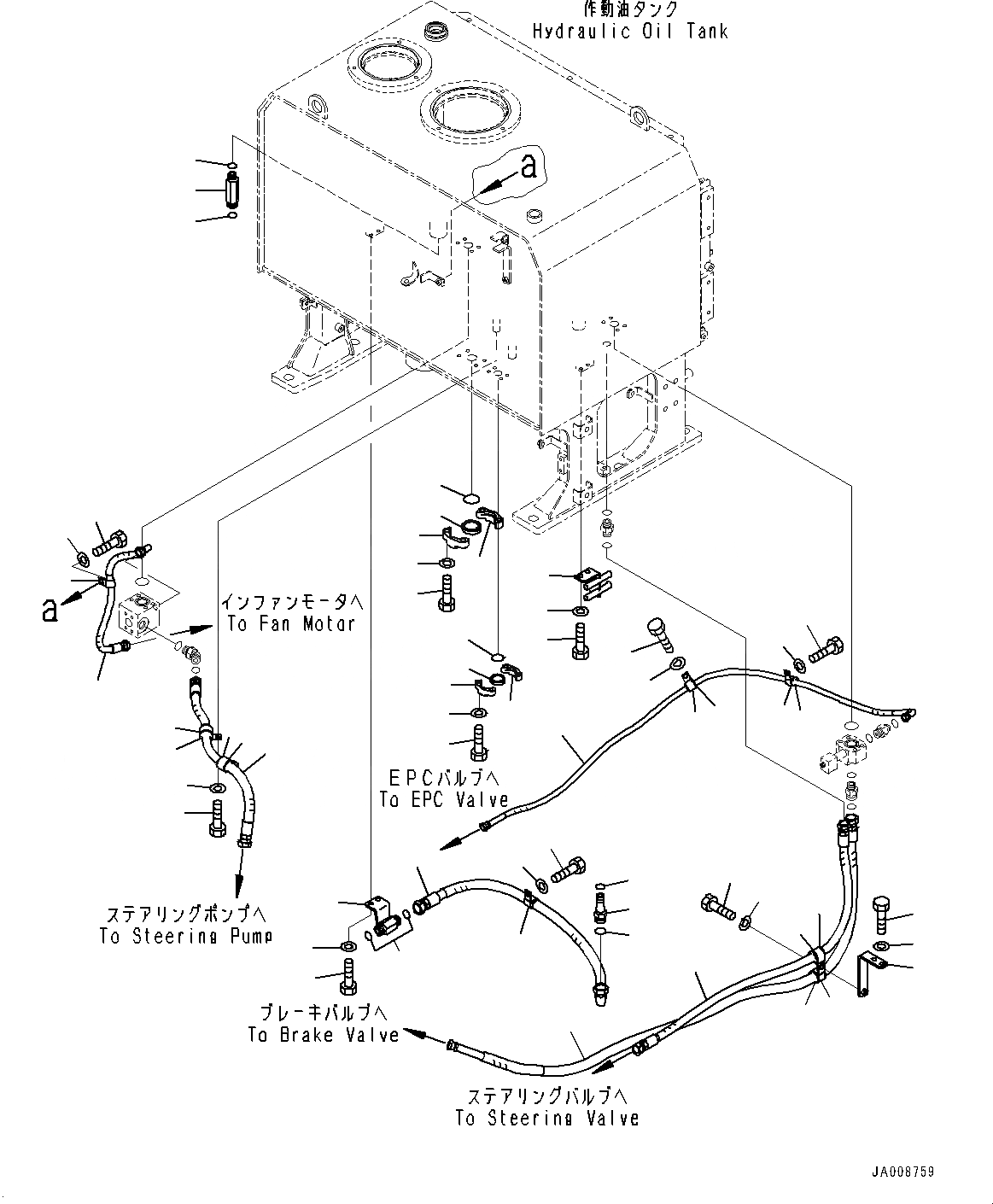 作動油タンク
Hydraulic Oil Tank

a

a

インファンモータへ
To Fan Motor

EPCバルブへ
To EPC Valve

ステアリングポンプへ
To Steering Pump

ブレーキバルブへ
To Brake Valve

ステアリングバルブへ
To Steering Valve

JA008759