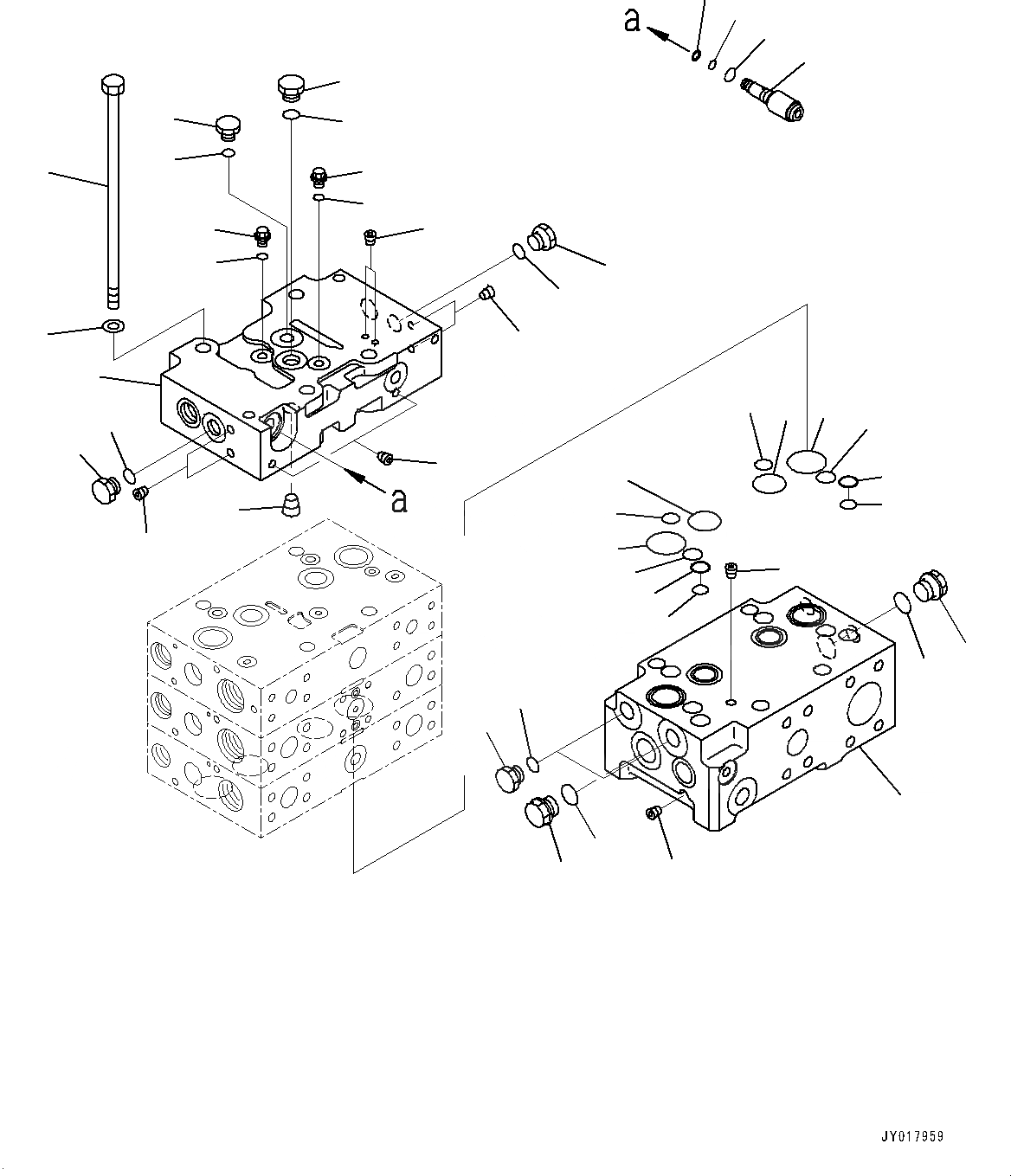 a
a
JY017959