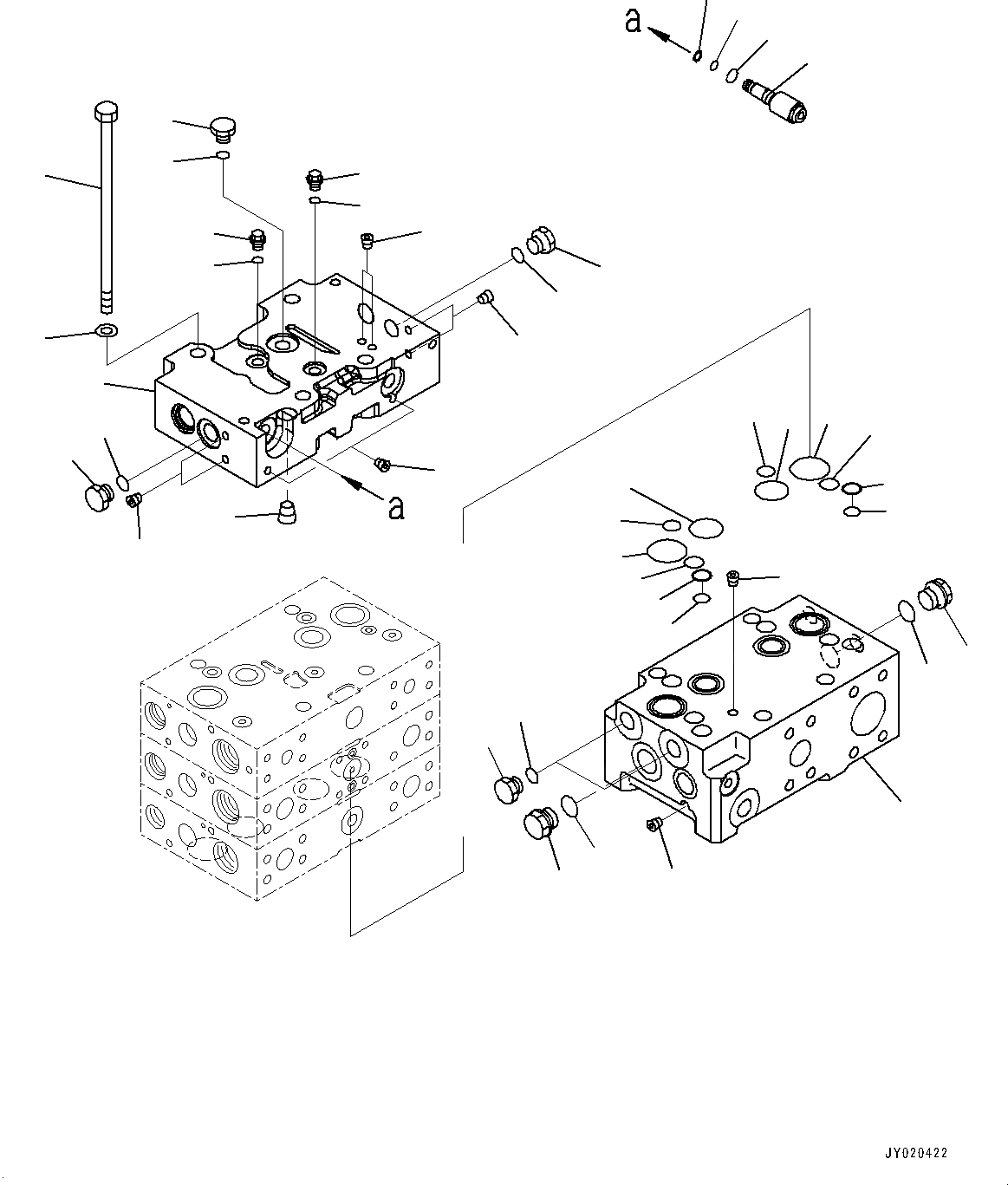 a

a

JY020422