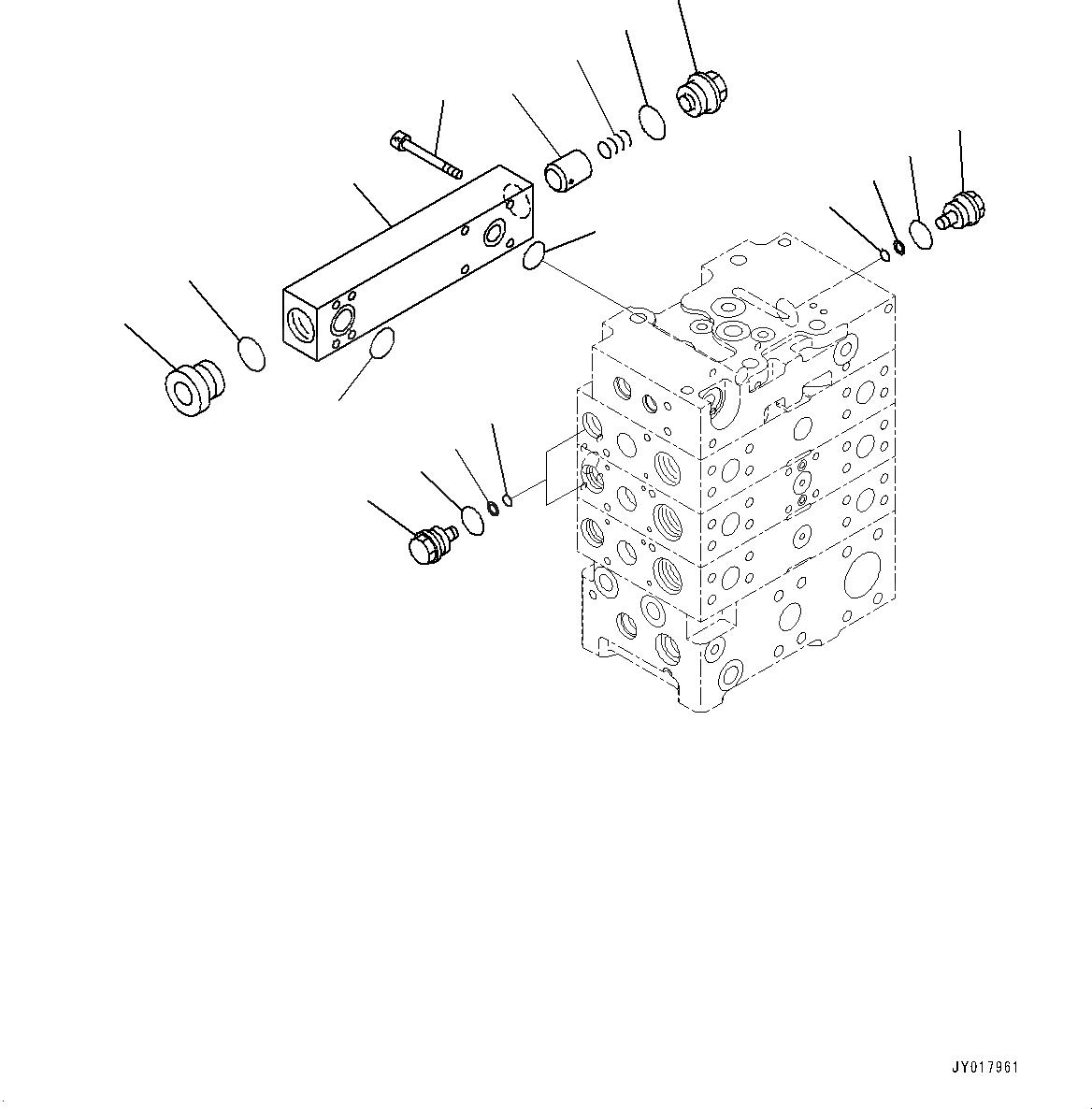 JY017961