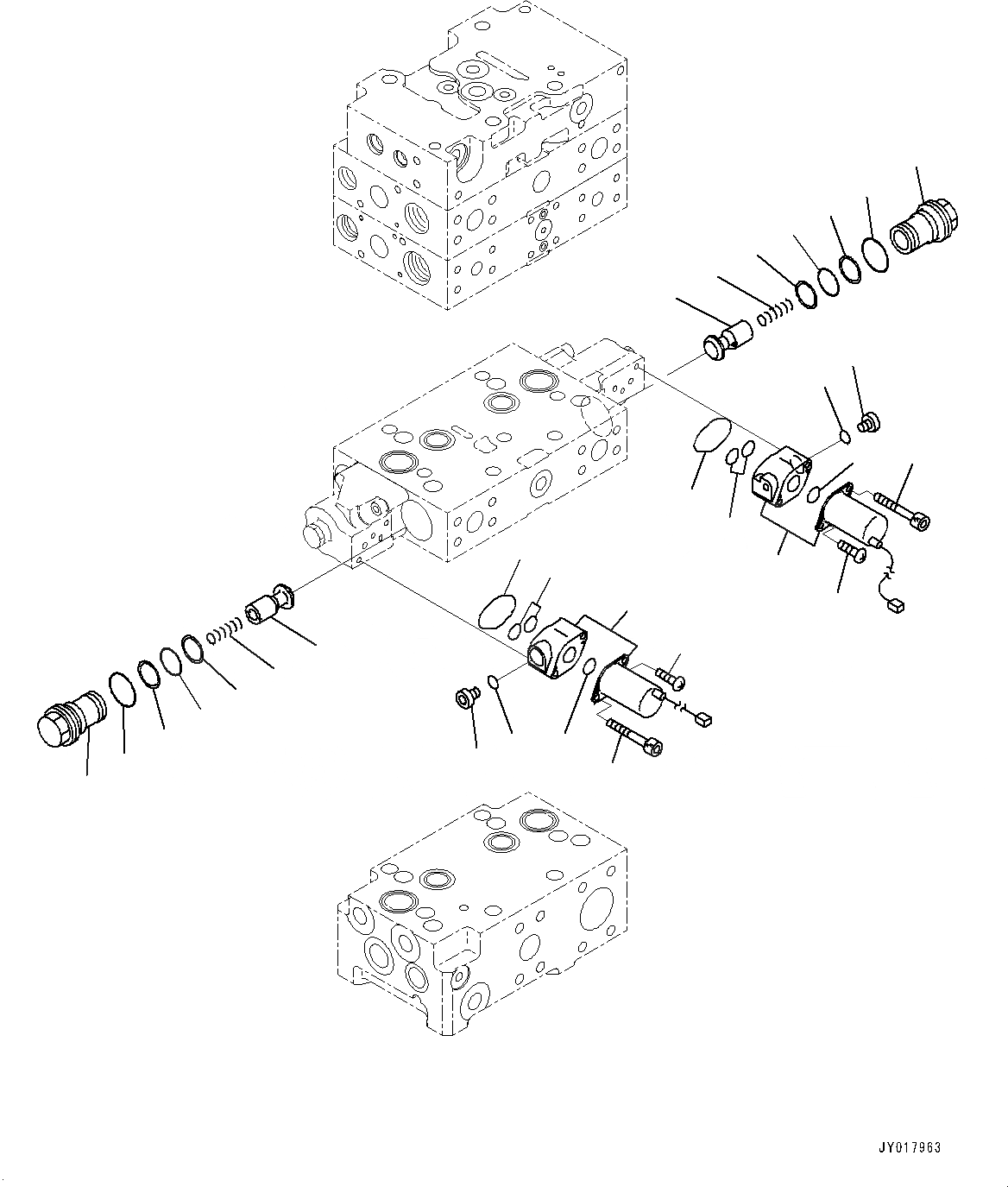 JY017963