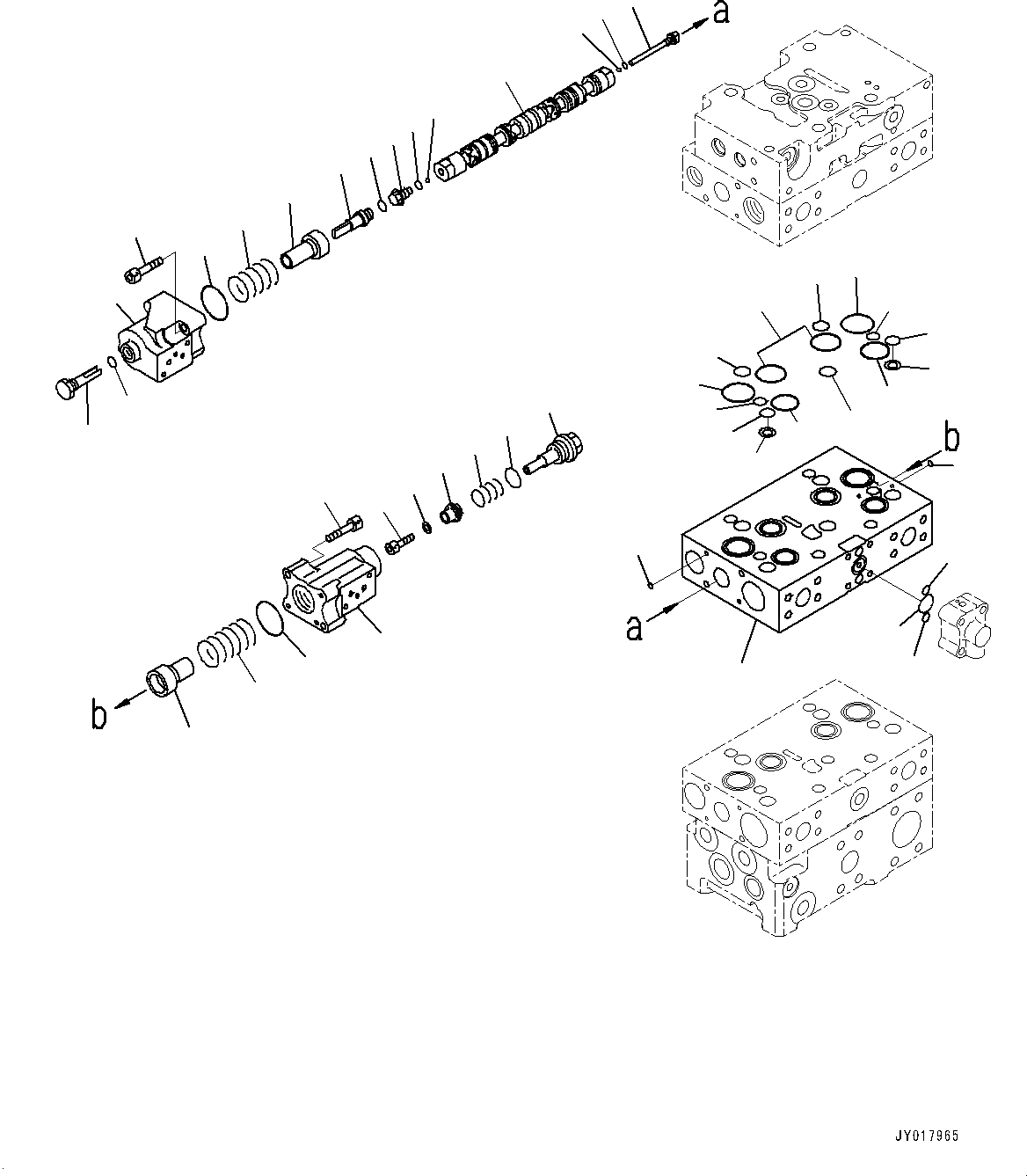 a

b

a

b

JY017965