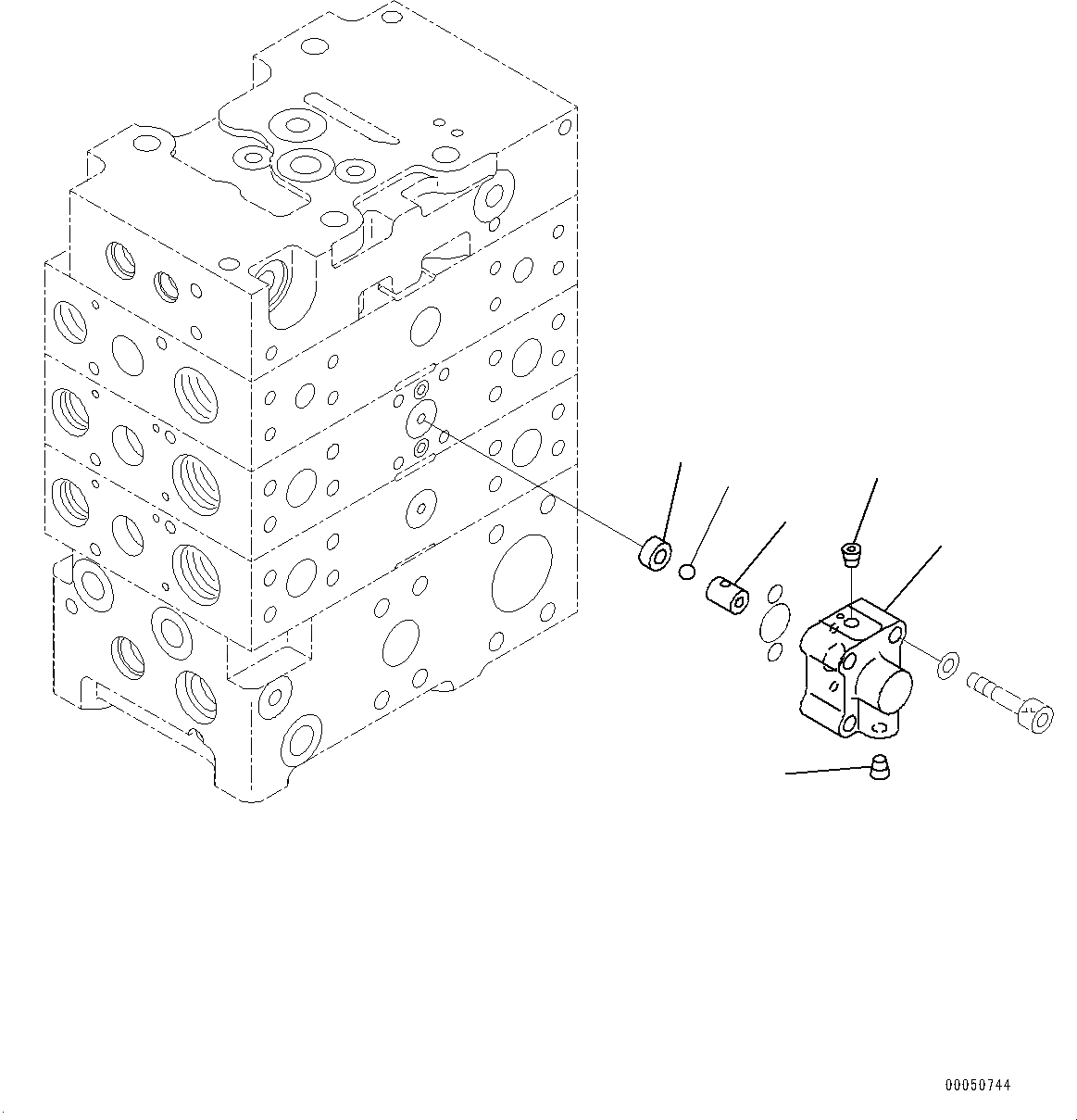 00050744