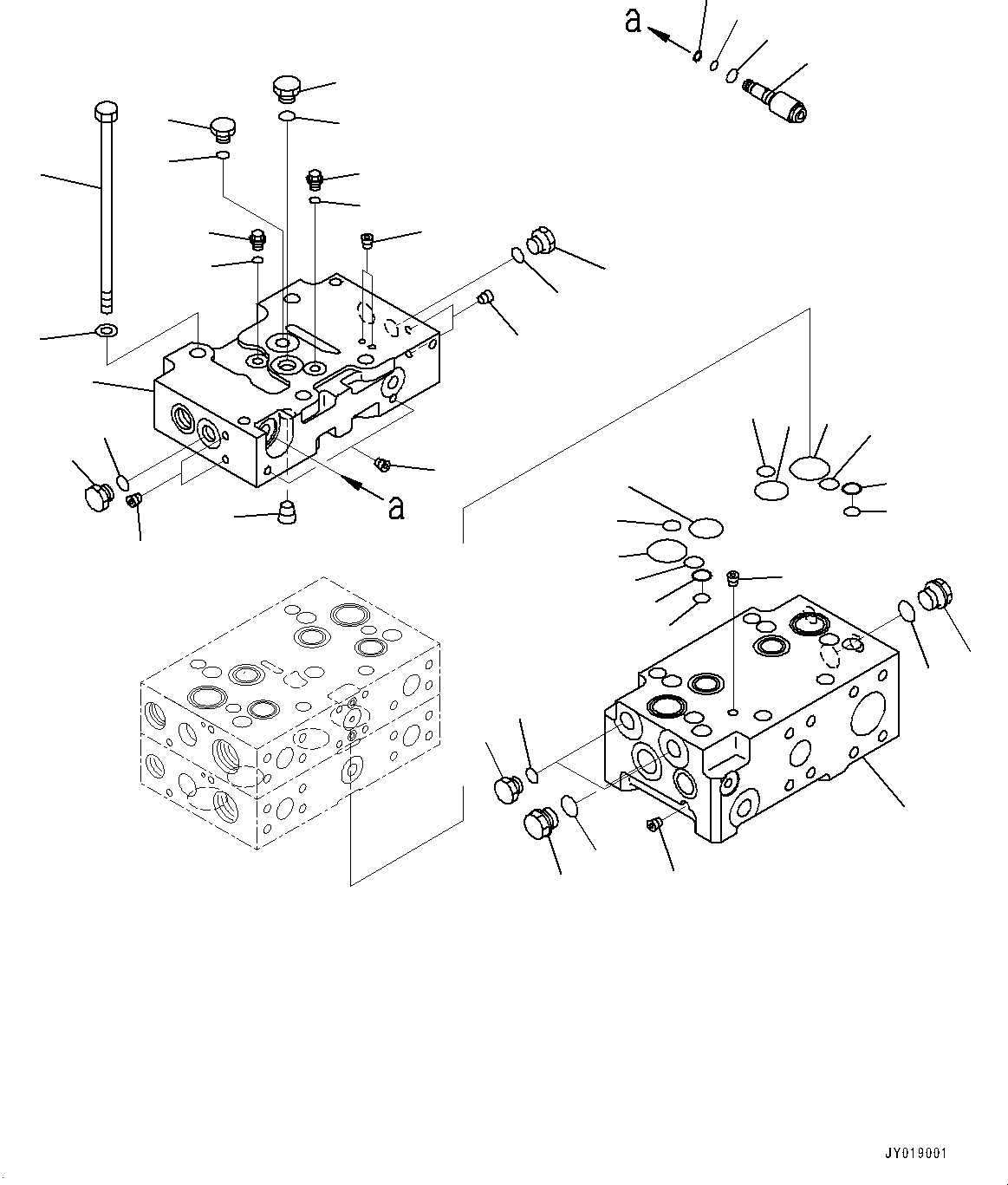 a

a

JY019001