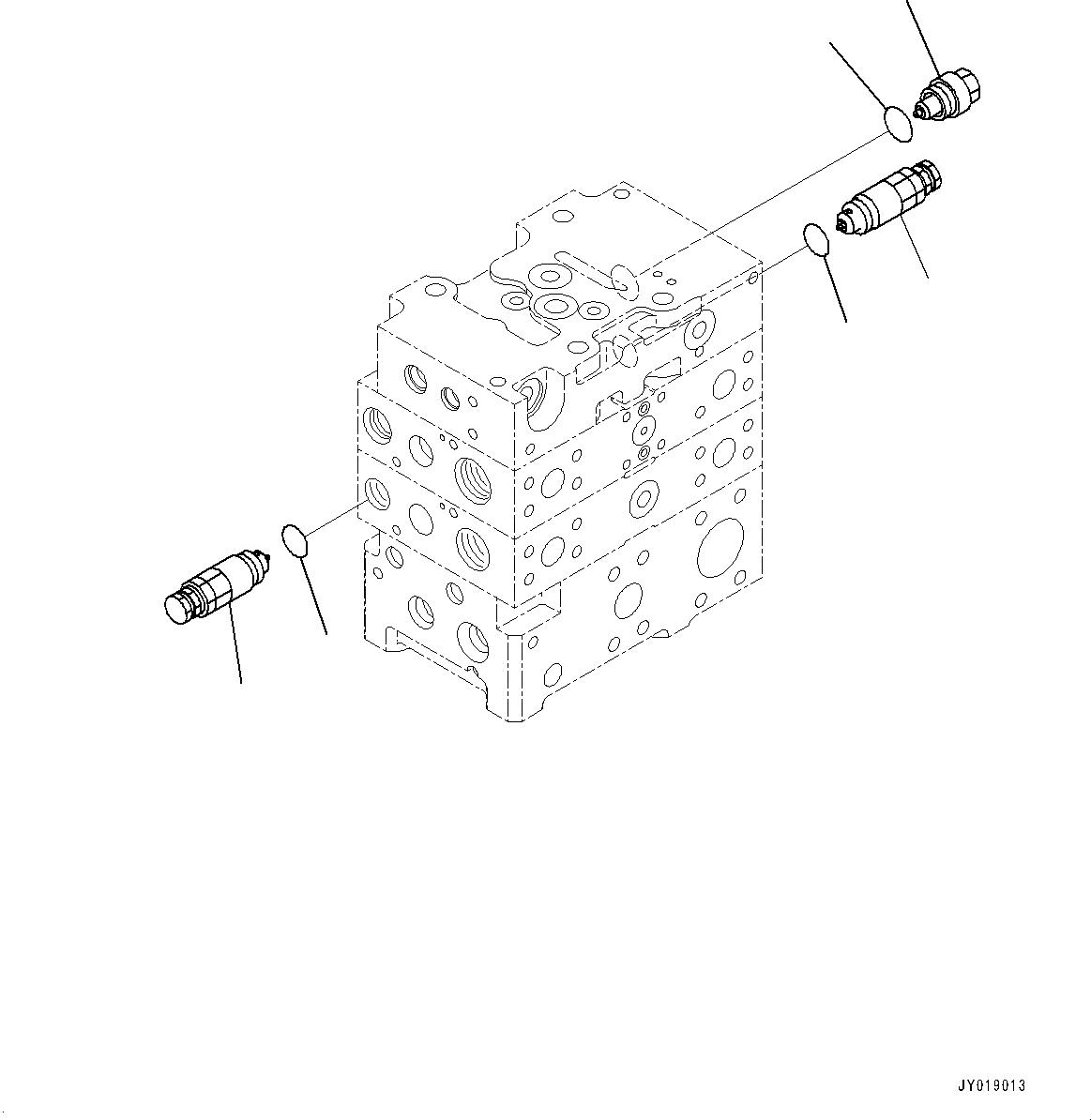 JY019013