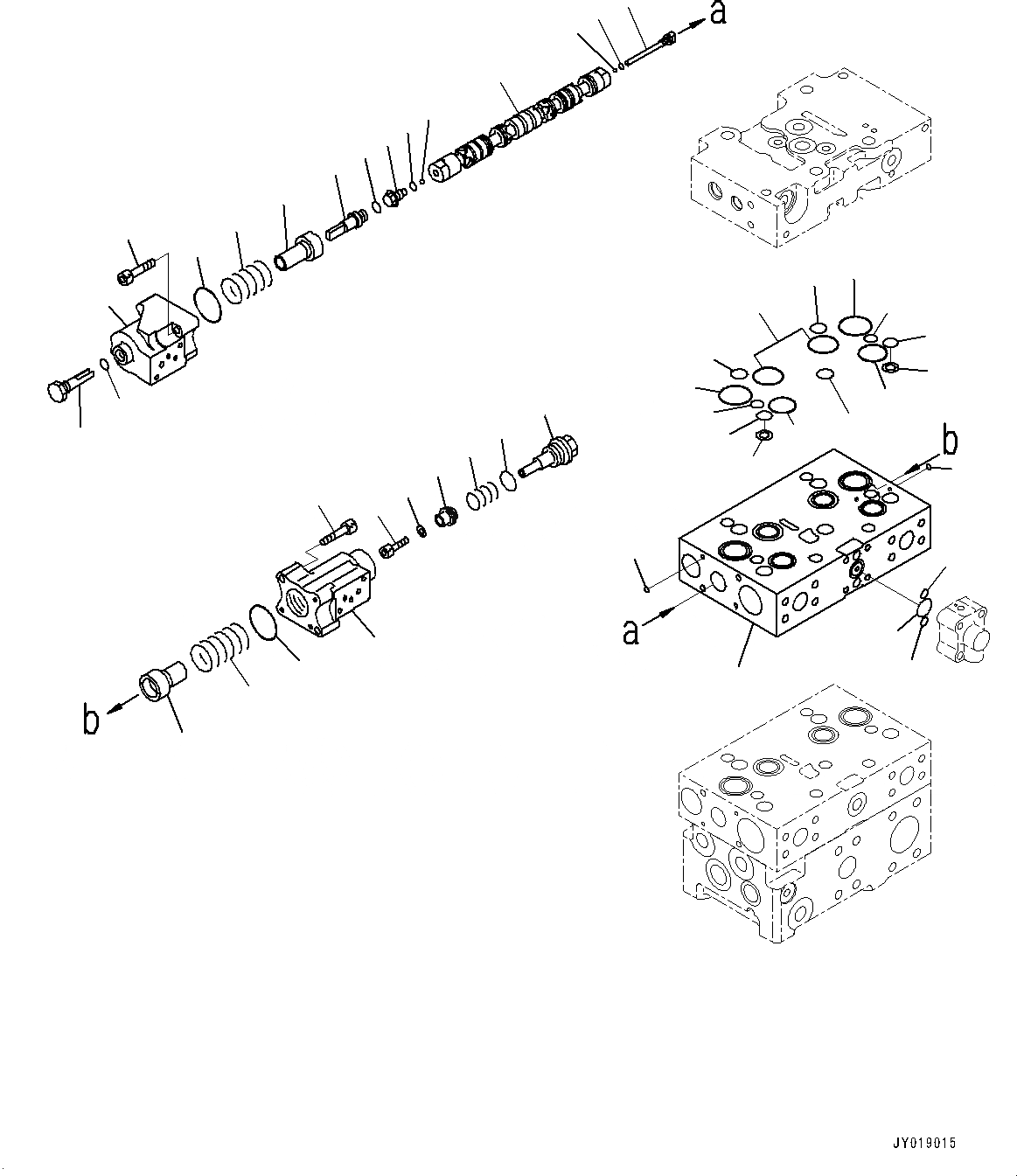 a
b
a
b
JY019015