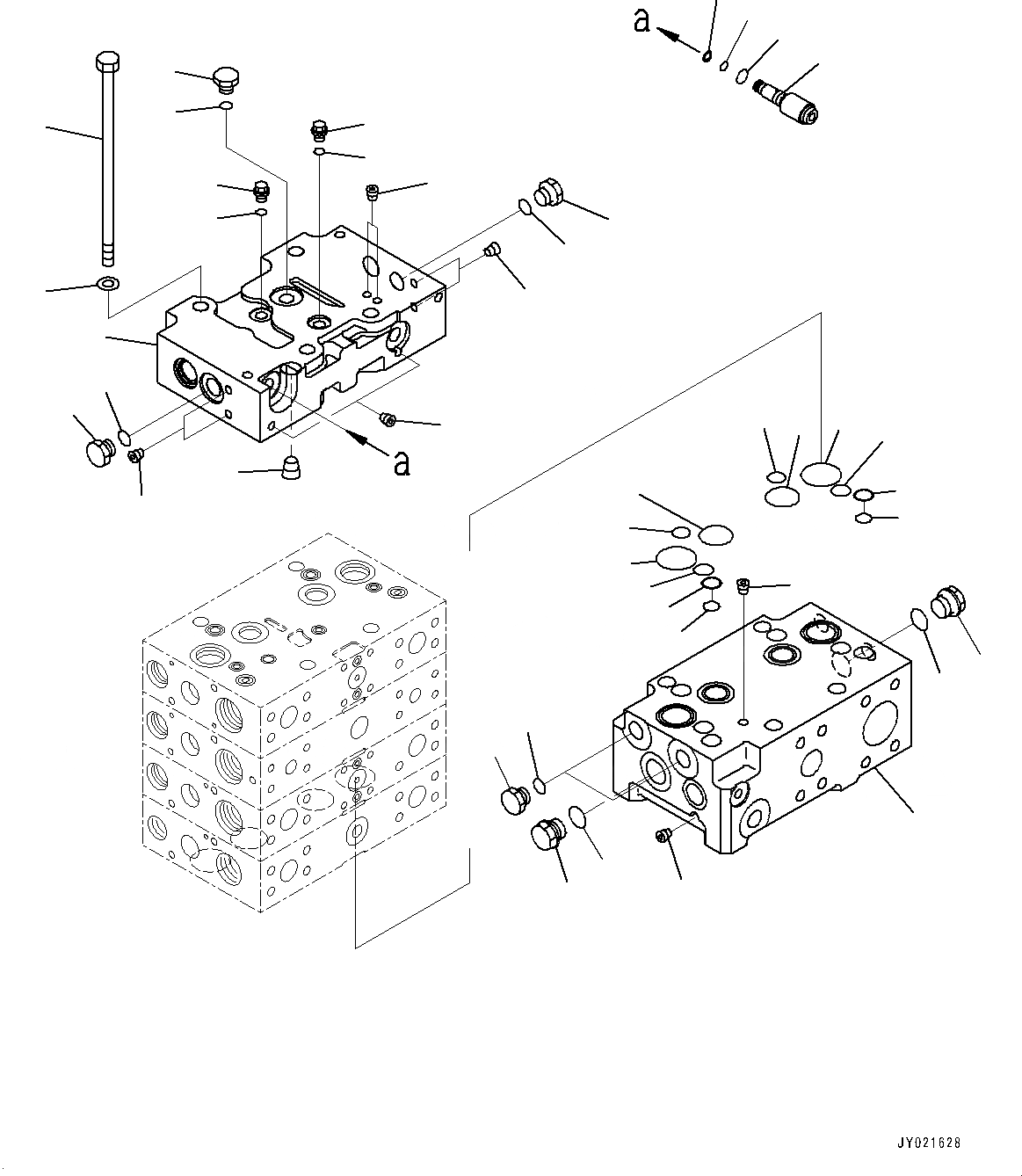 a

a

JY021628