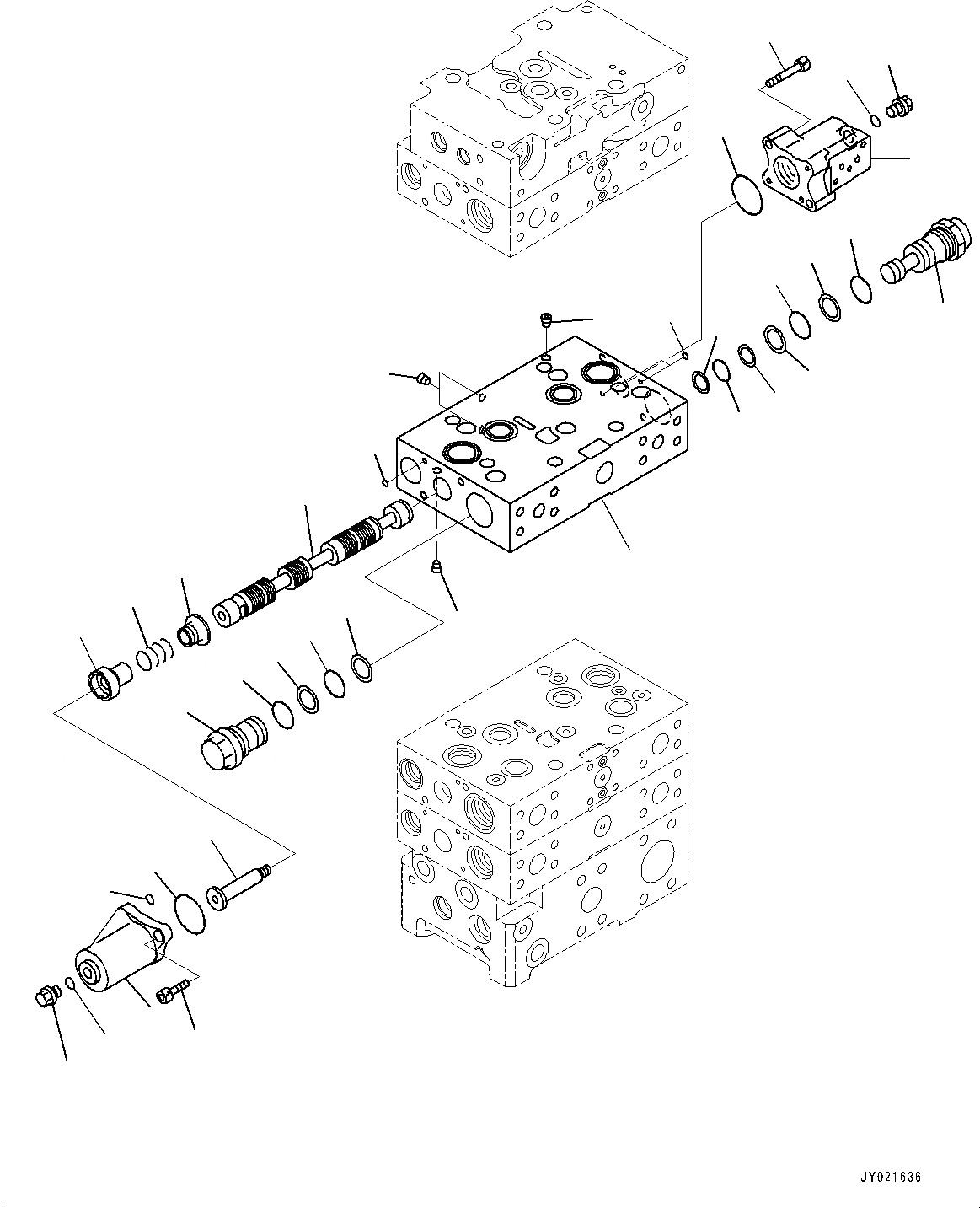 JY021636