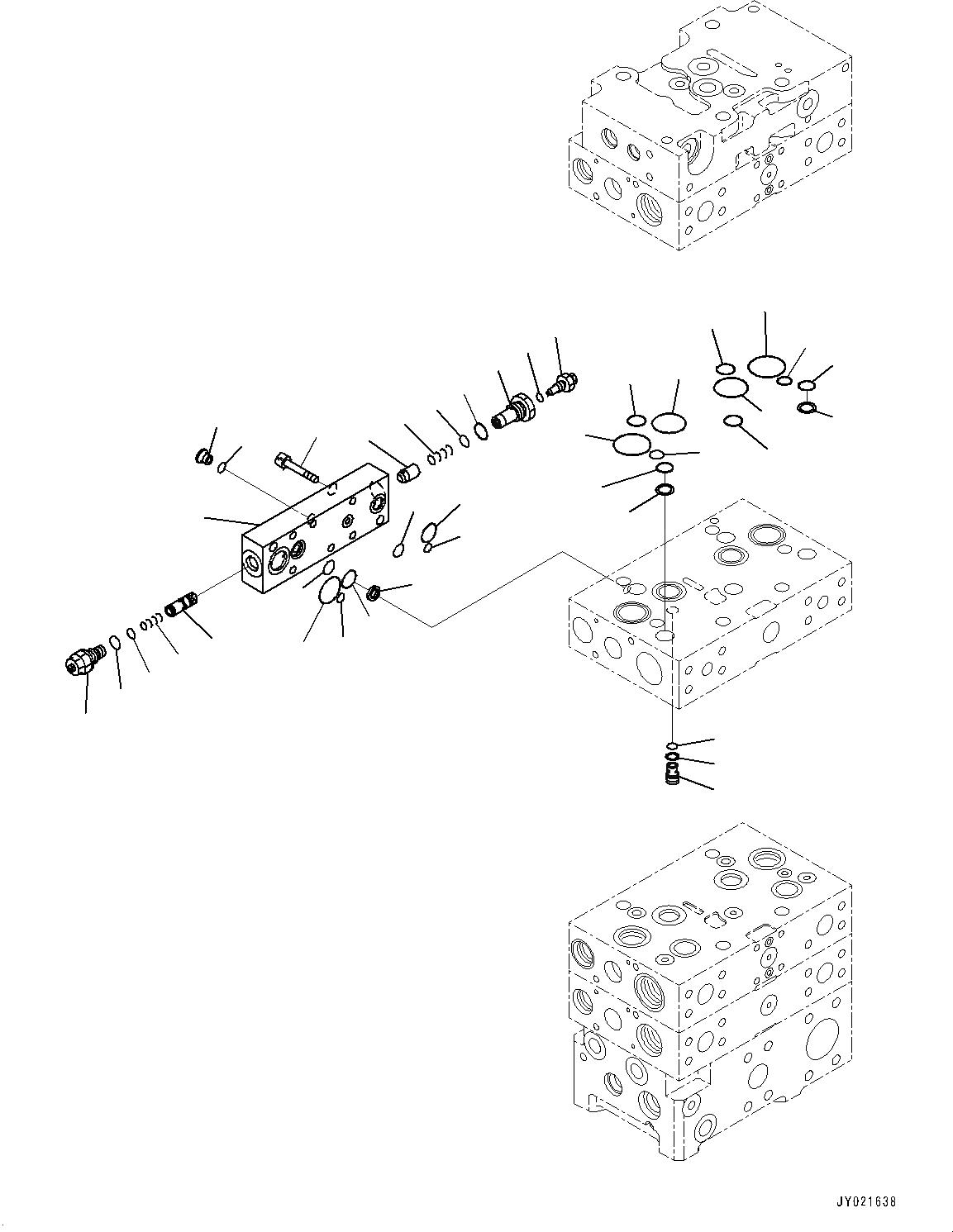 JY021638