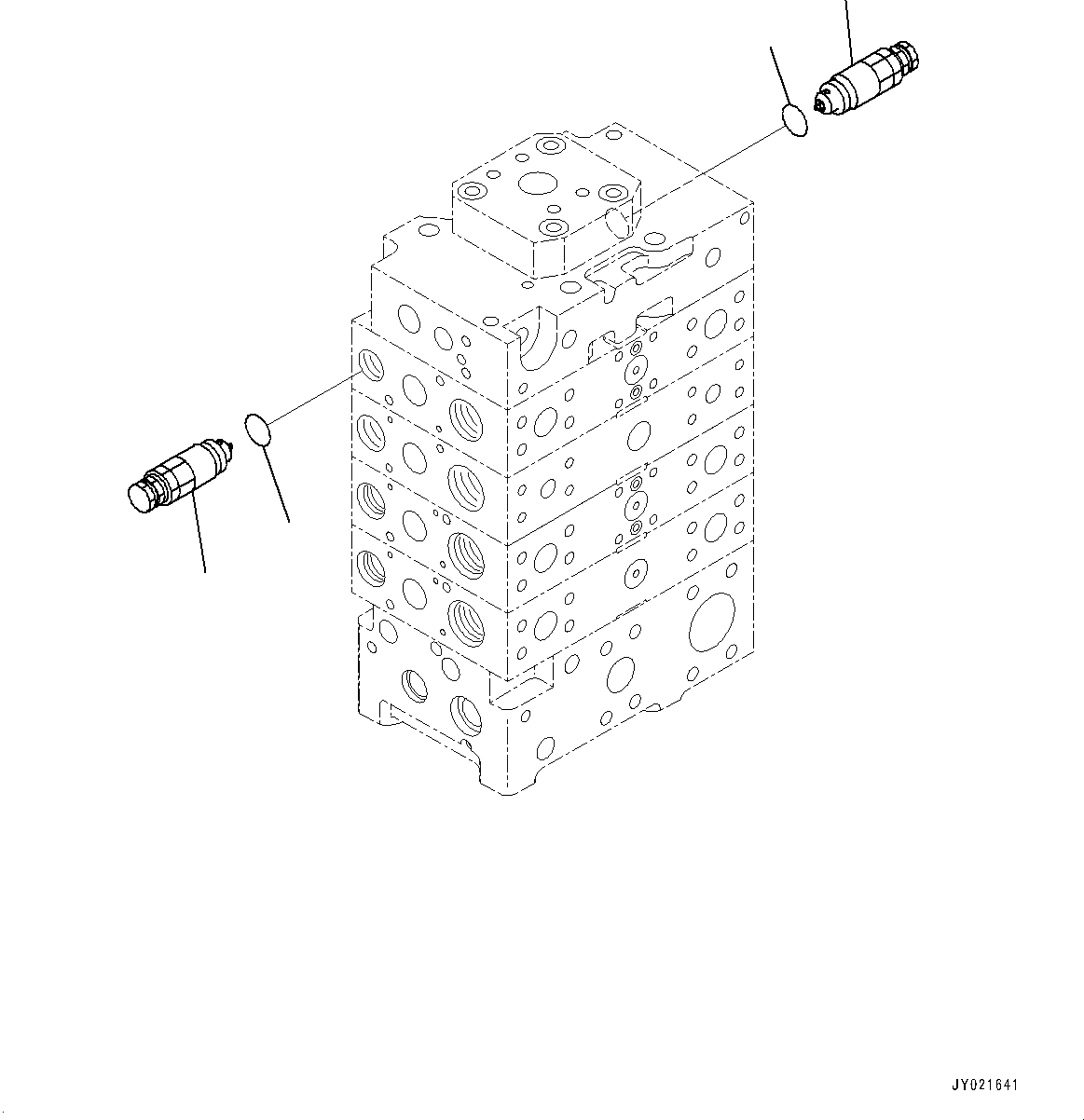 JY021641