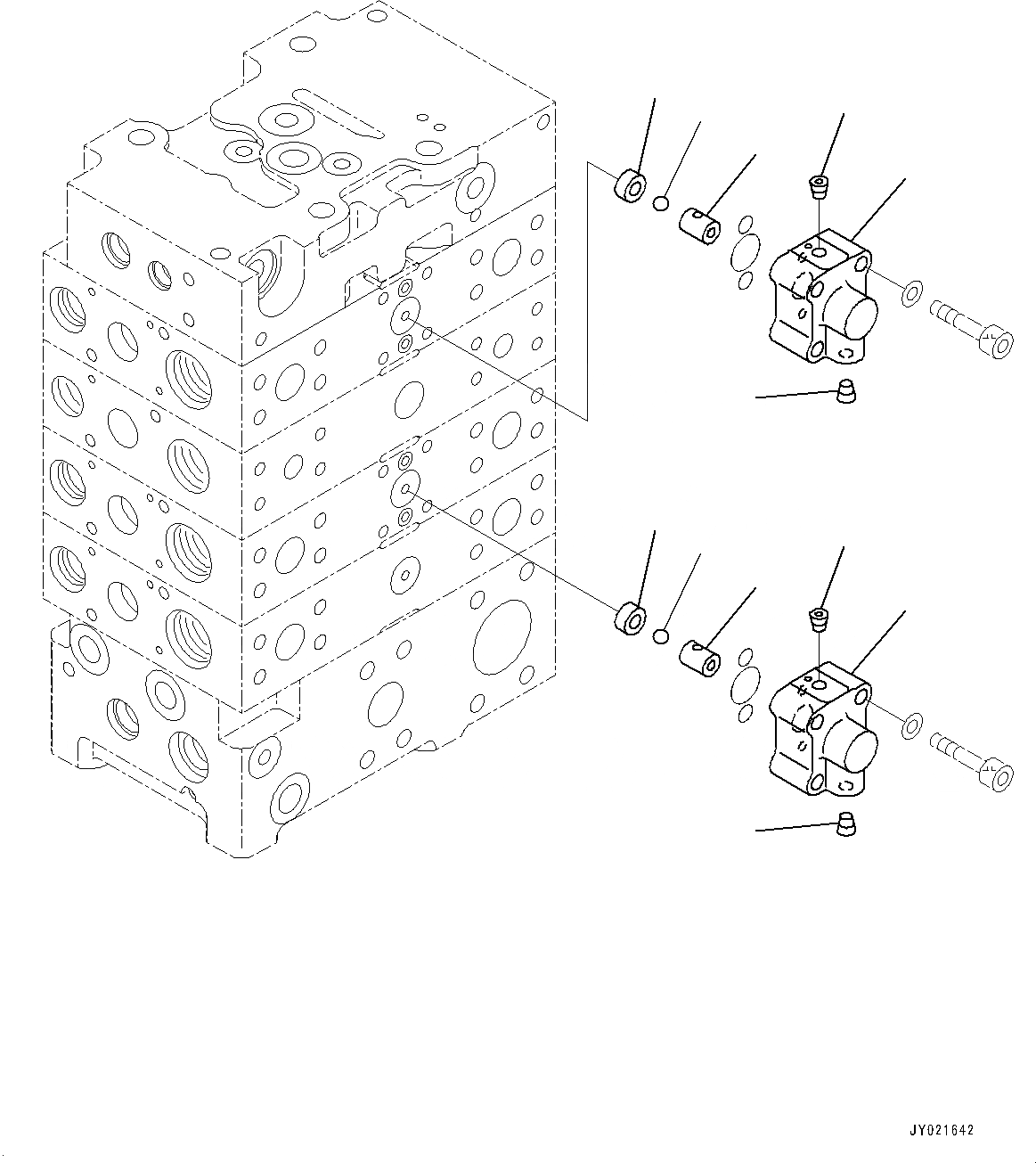 JY021642