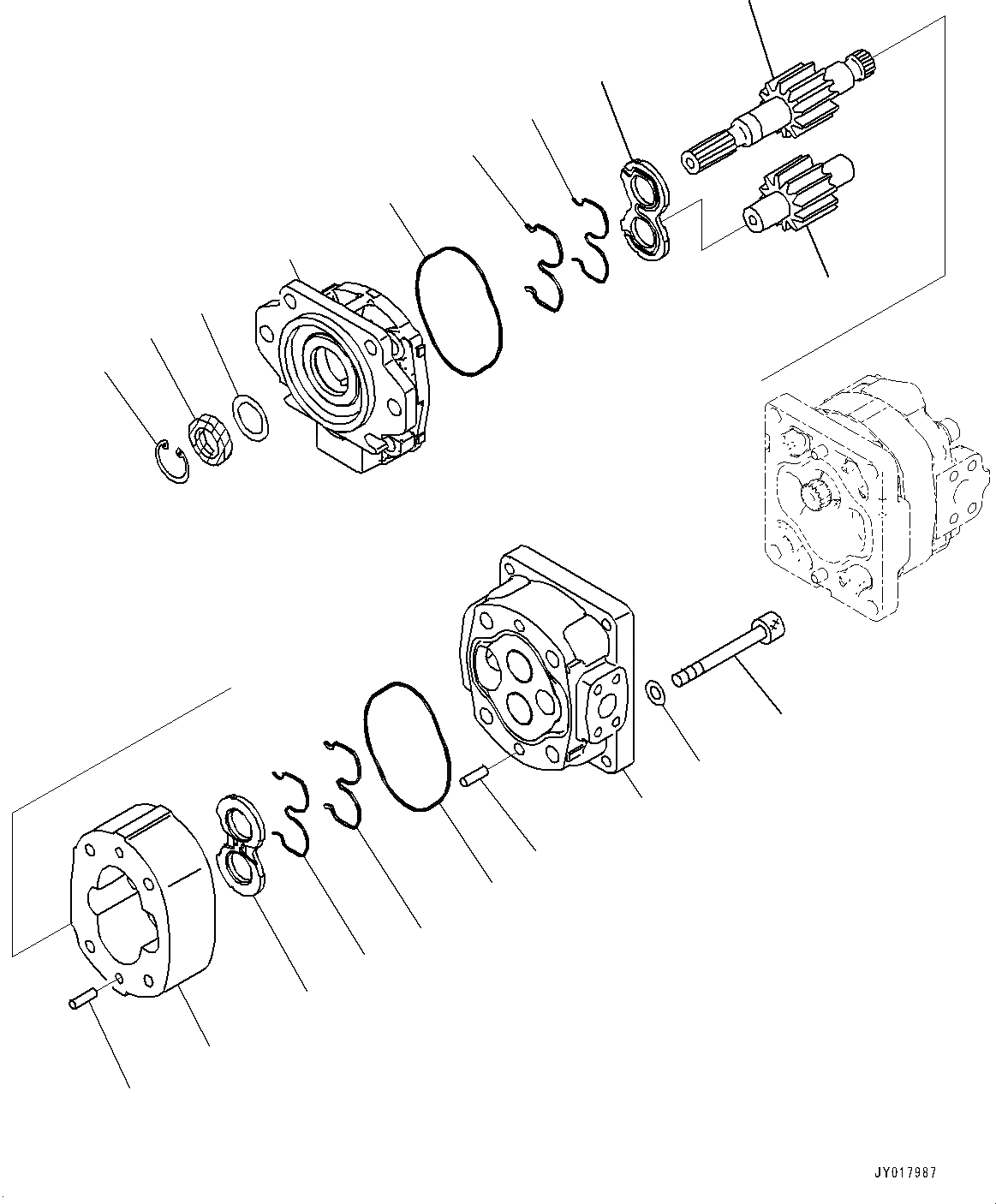 JY017987