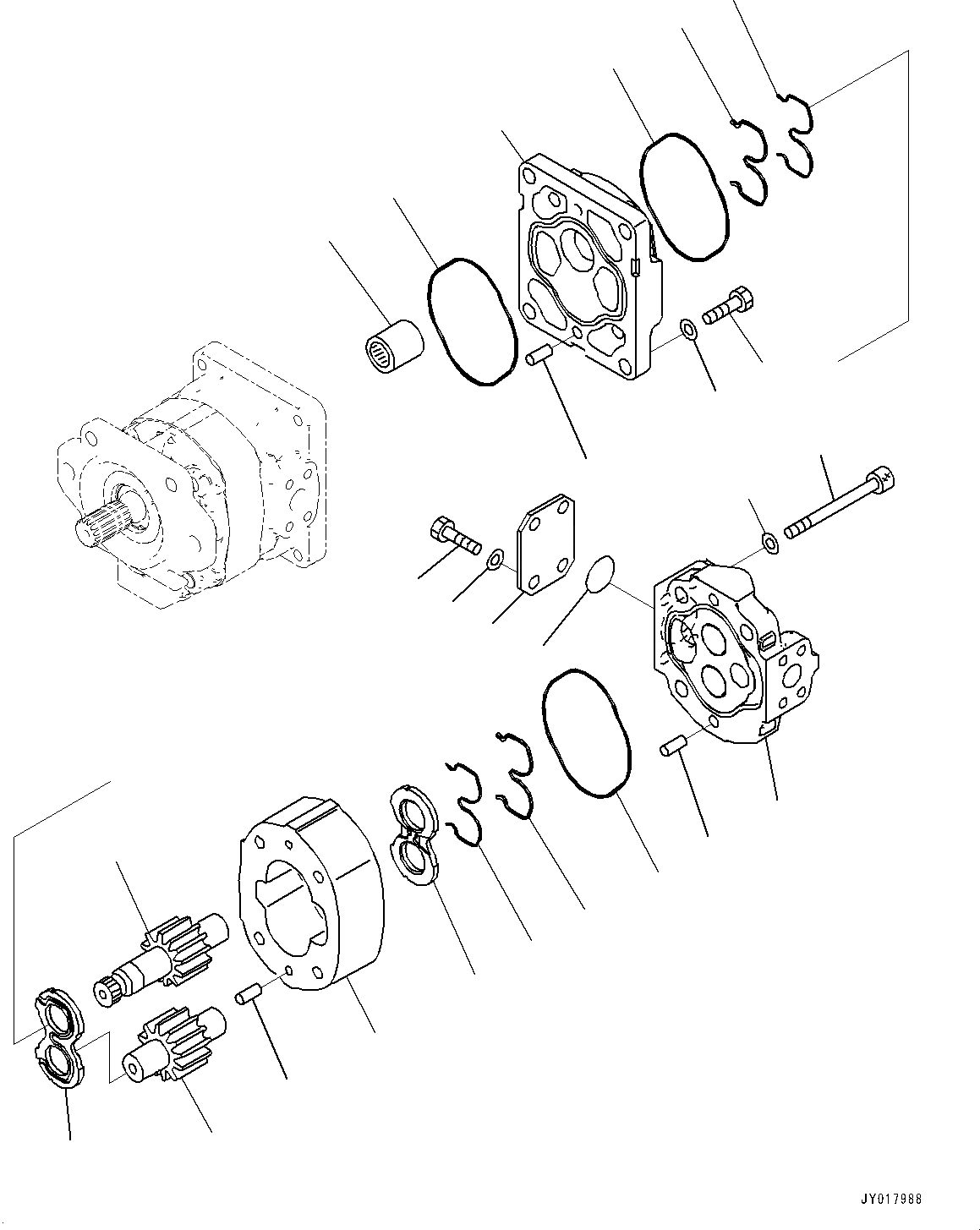 JY017988