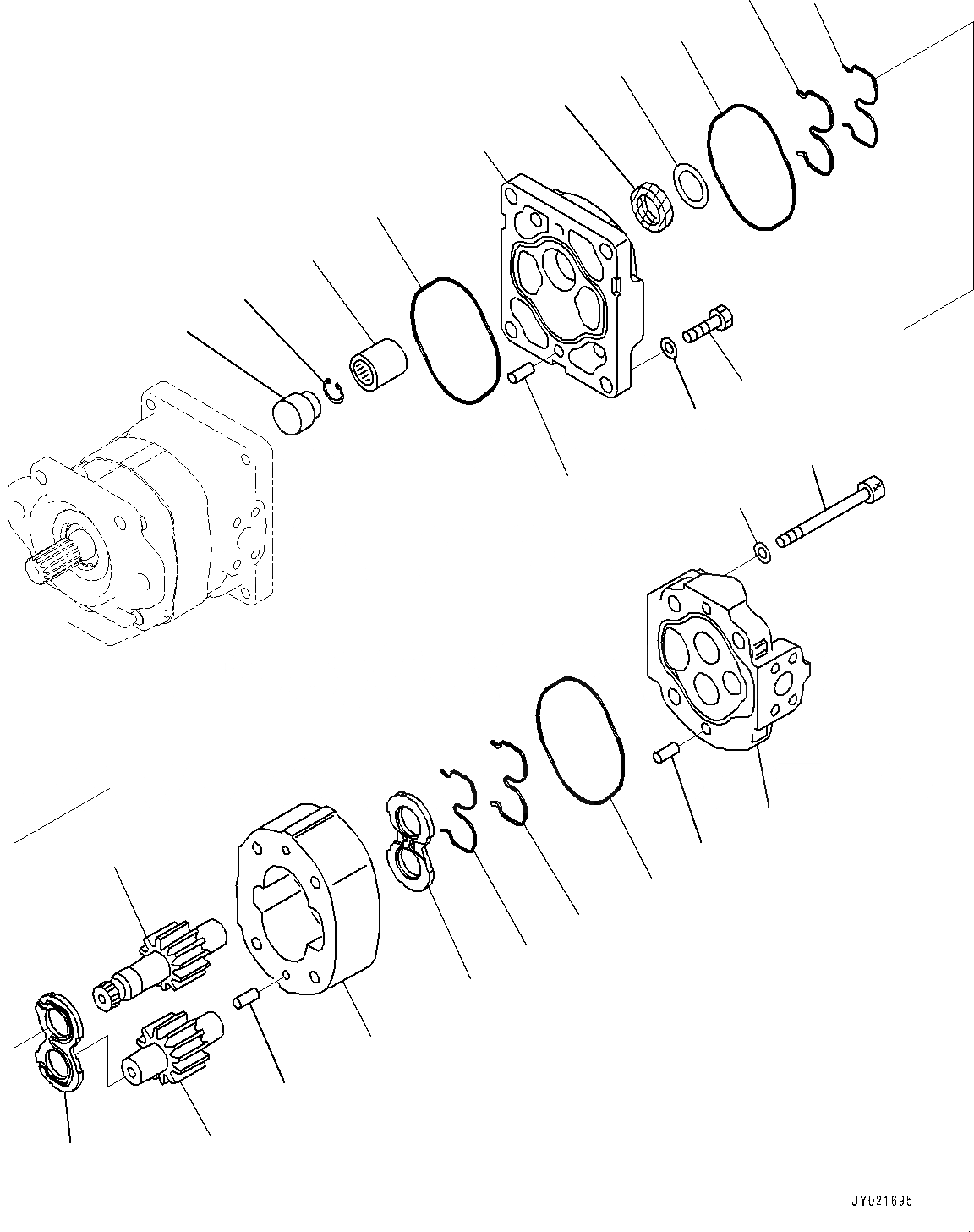 JY021695