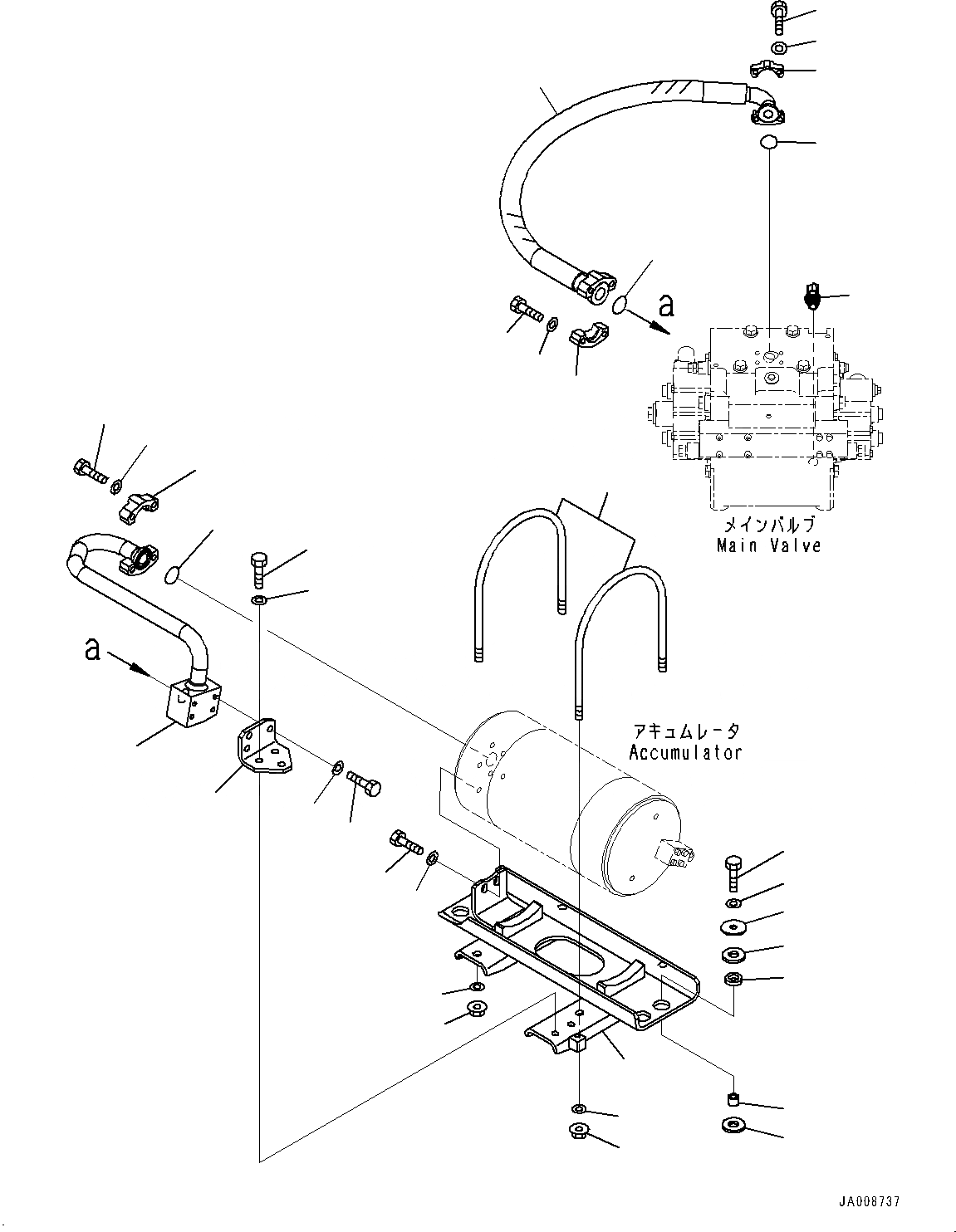 a

メインバルブ
Main Valve

a

アキュムレータ
Accumulator

JA008737