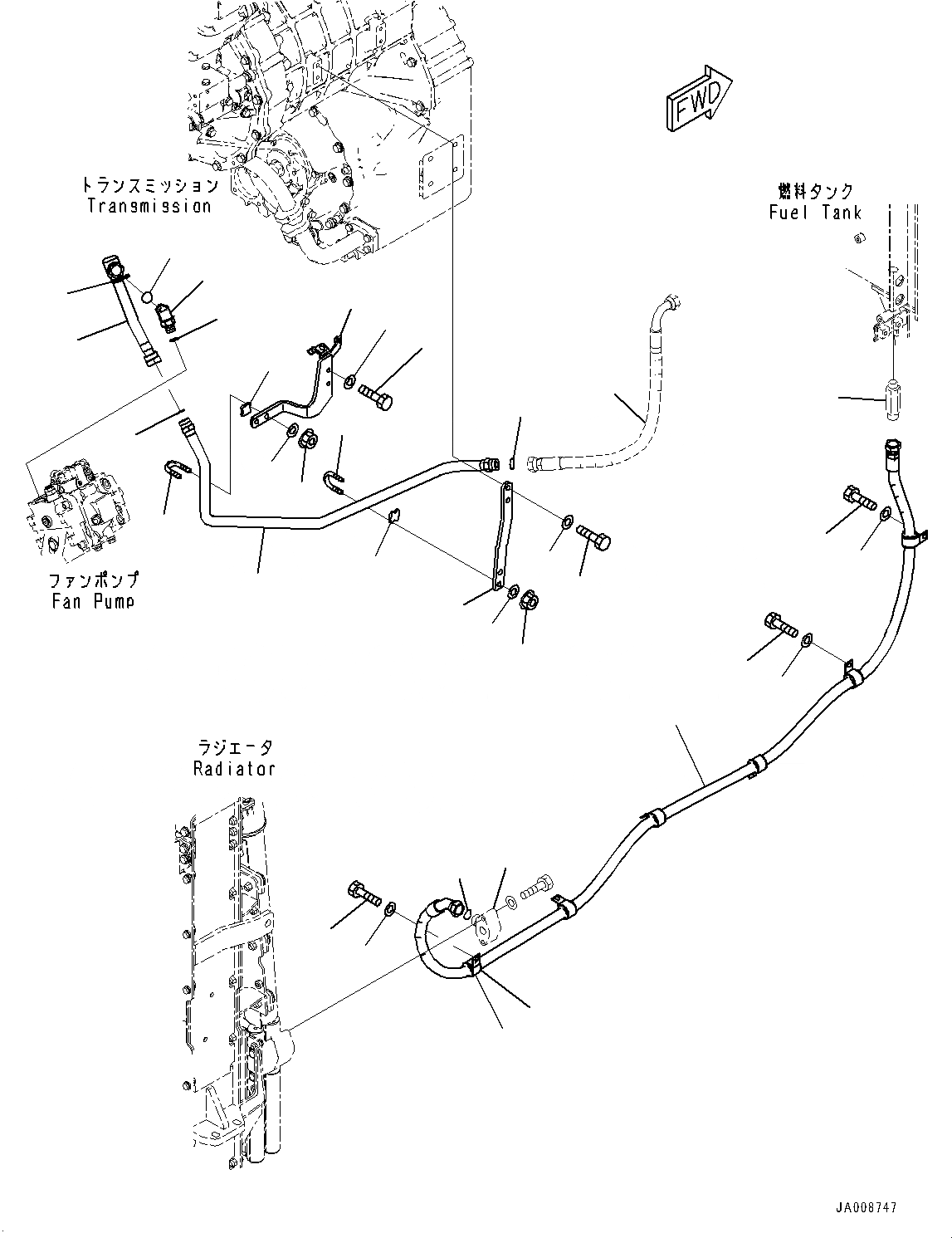 FWD

トランスミッション
Transmission

燃料タンク
Fuel Tank

ファンポンプ
Fan Pump

ラジエータ
Radiator

JA008747