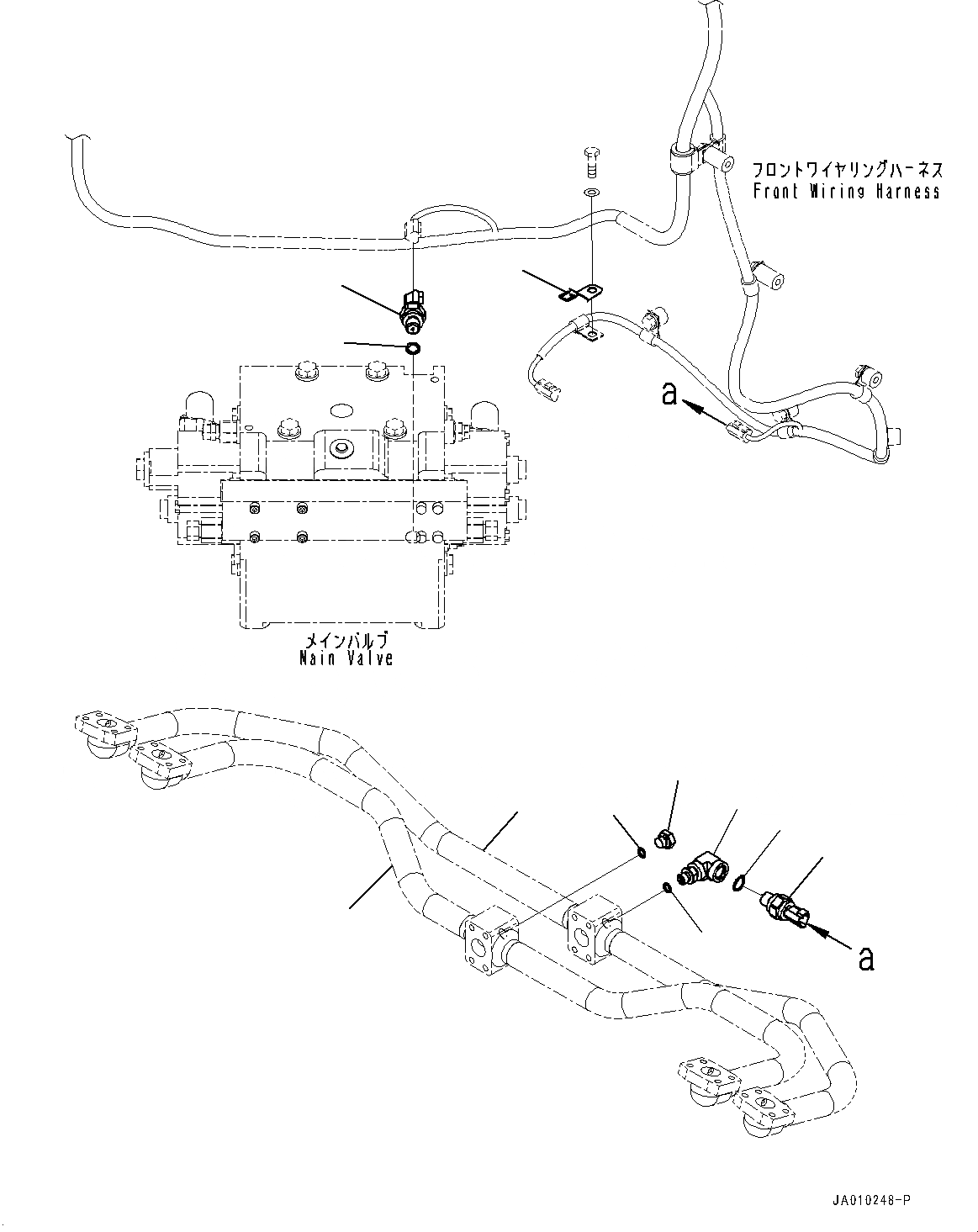 フロントワイヤリングハーネス
Front Wiring Harness

a

メインバルブ
Main Valve

a

JA010248-P