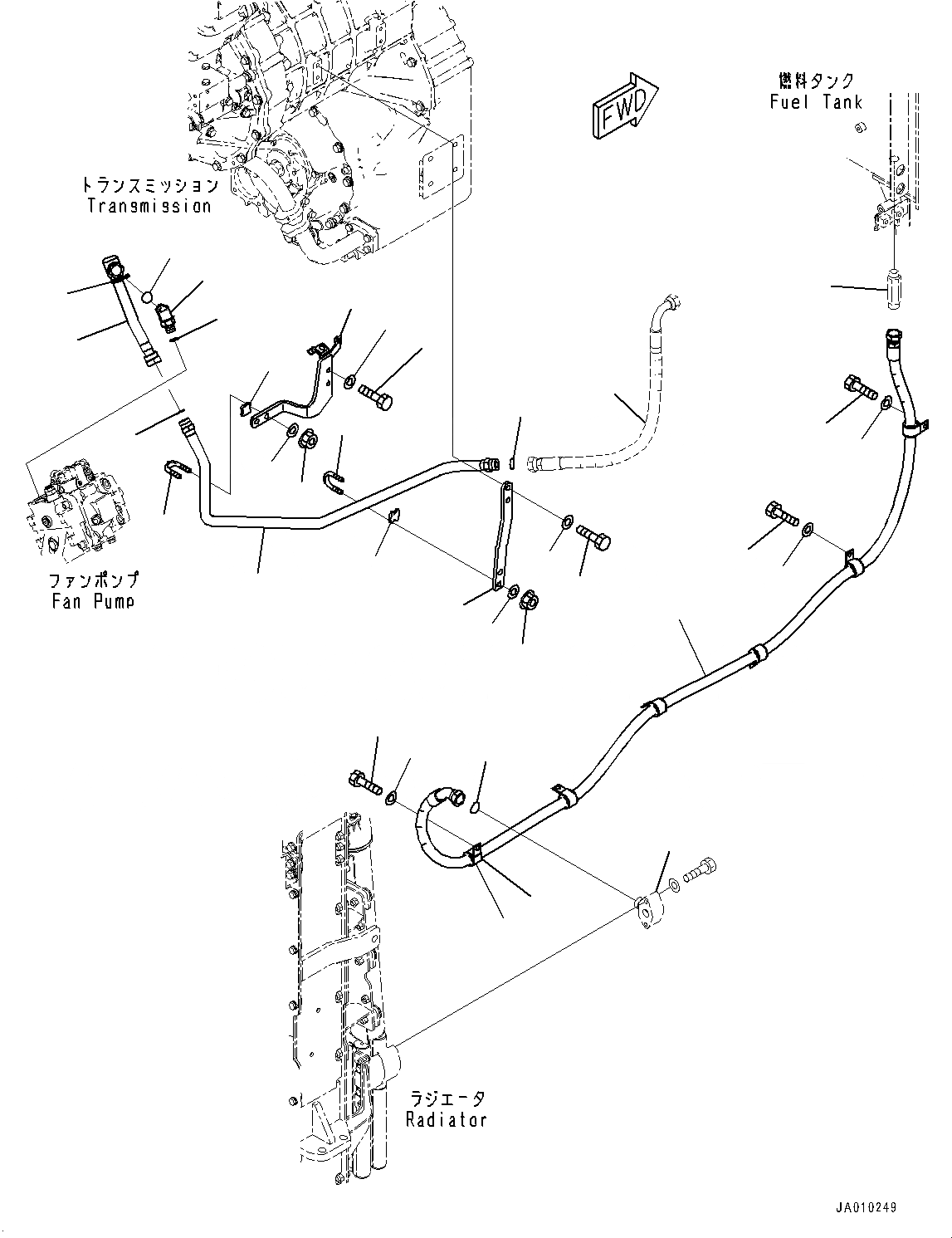 FWD

燃料タンク
Fuel Tank

トランスミッション
Transmission

ファンポンプ
Fan Pump

ラジエータ
Radiator

JA010249