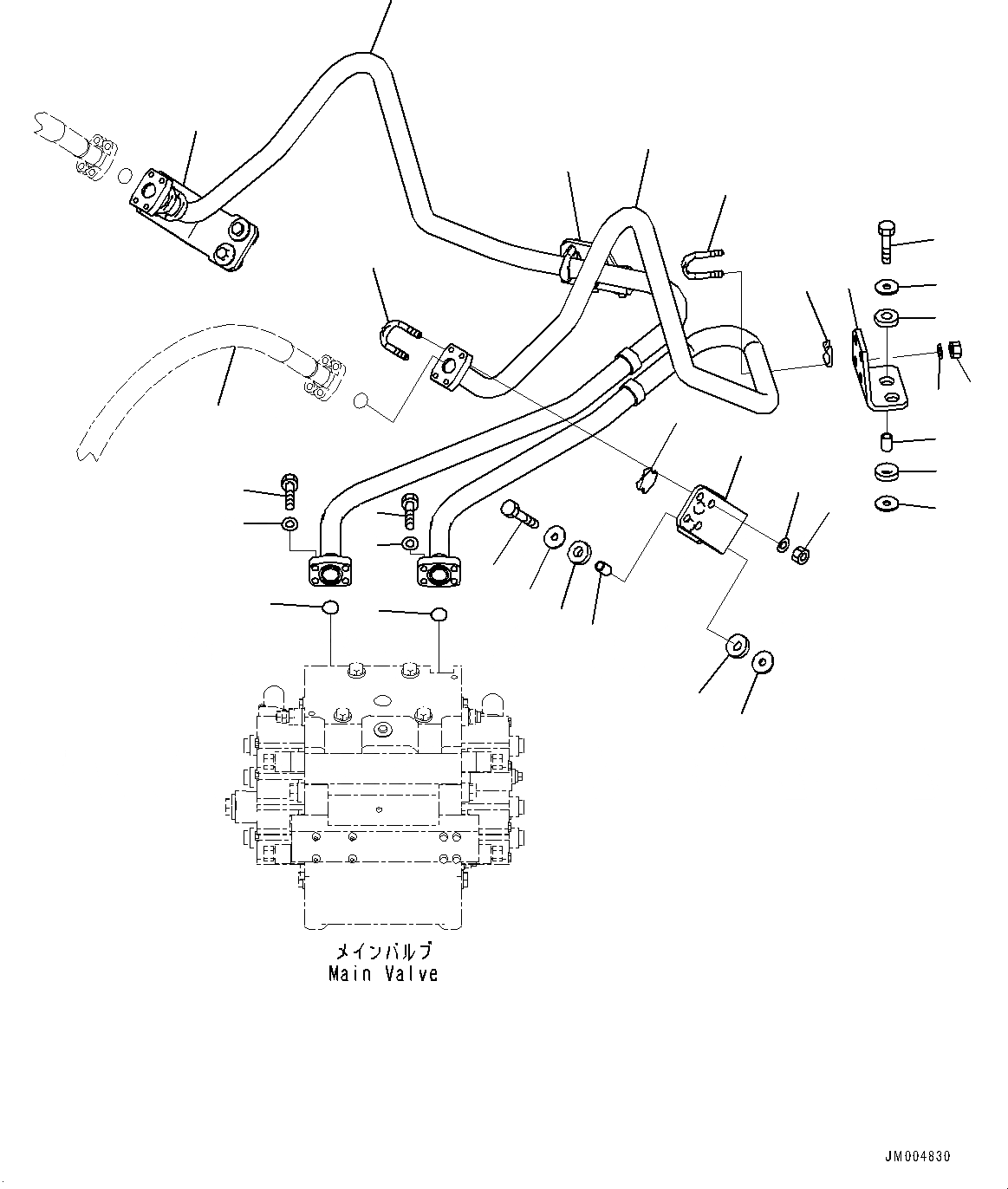 メインバルブ
Main Valve

JM004830