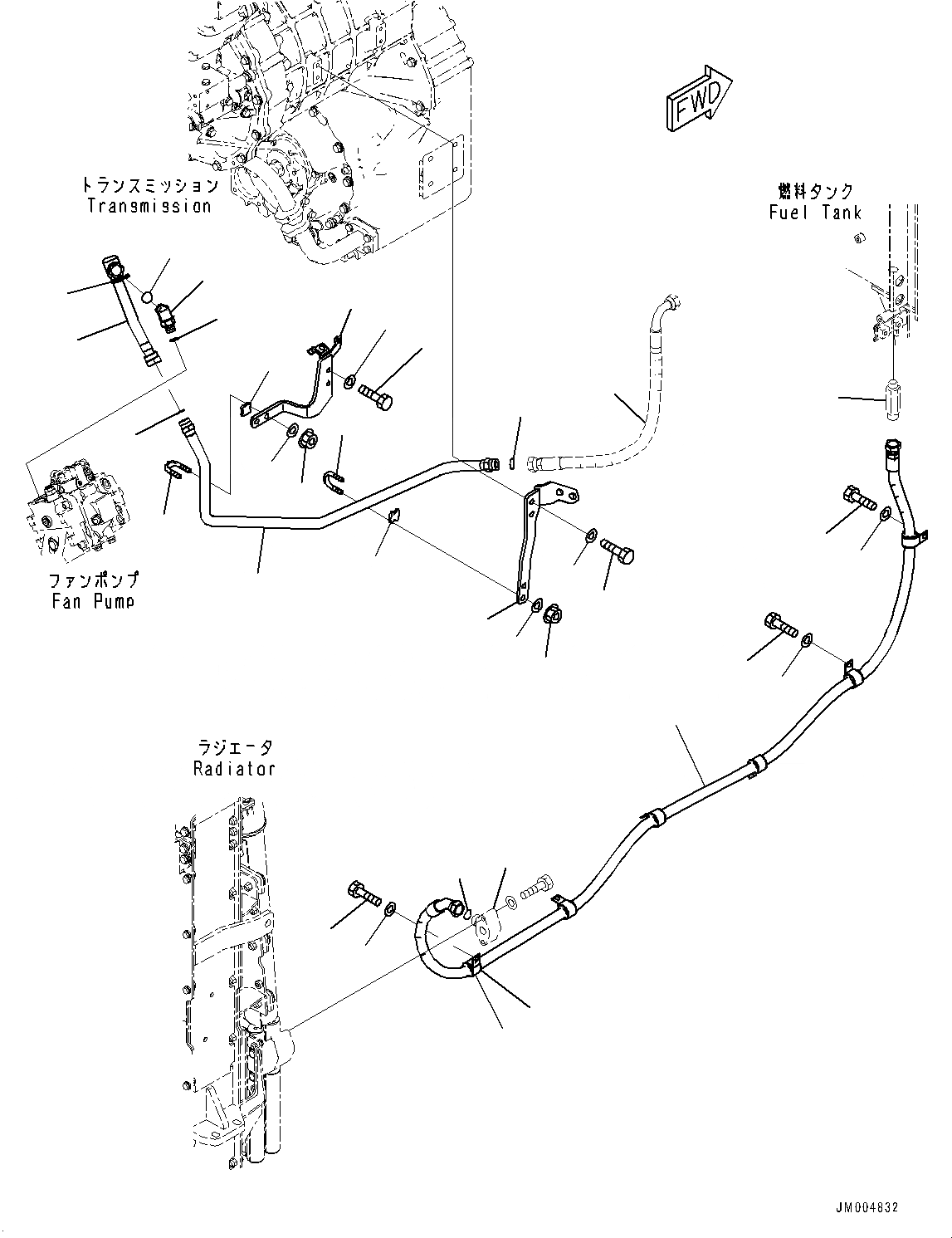 FWD

トランスミッション
Transmission

燃料タンク
Fuel Tank

ファンポンプ
Fan Pump

ラジエータ
Radiator

JM004832