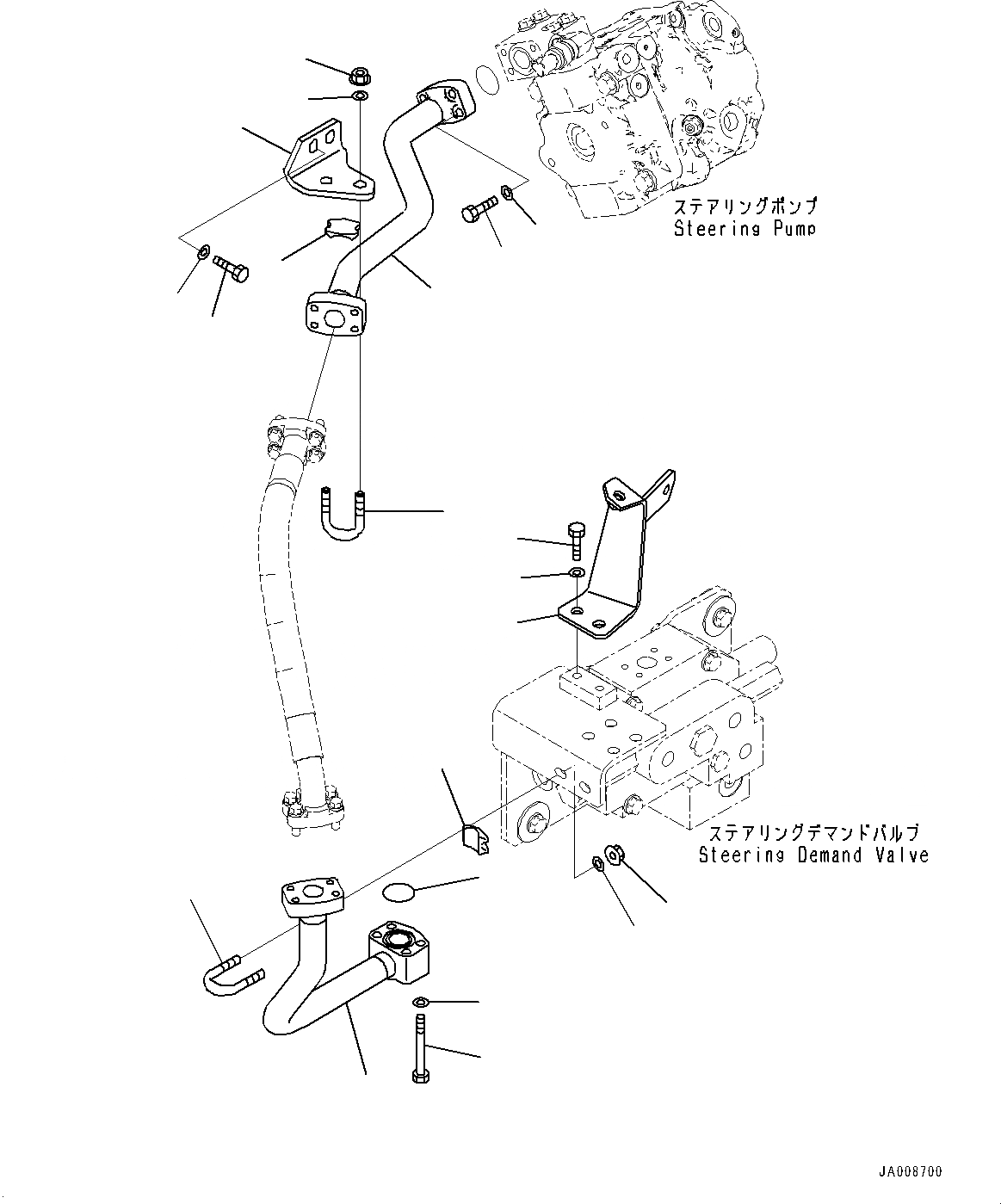 ステアリングポンプ
Steering Pump

ステアリングデマンドバルブ
Steering Demand Valve

JA008700