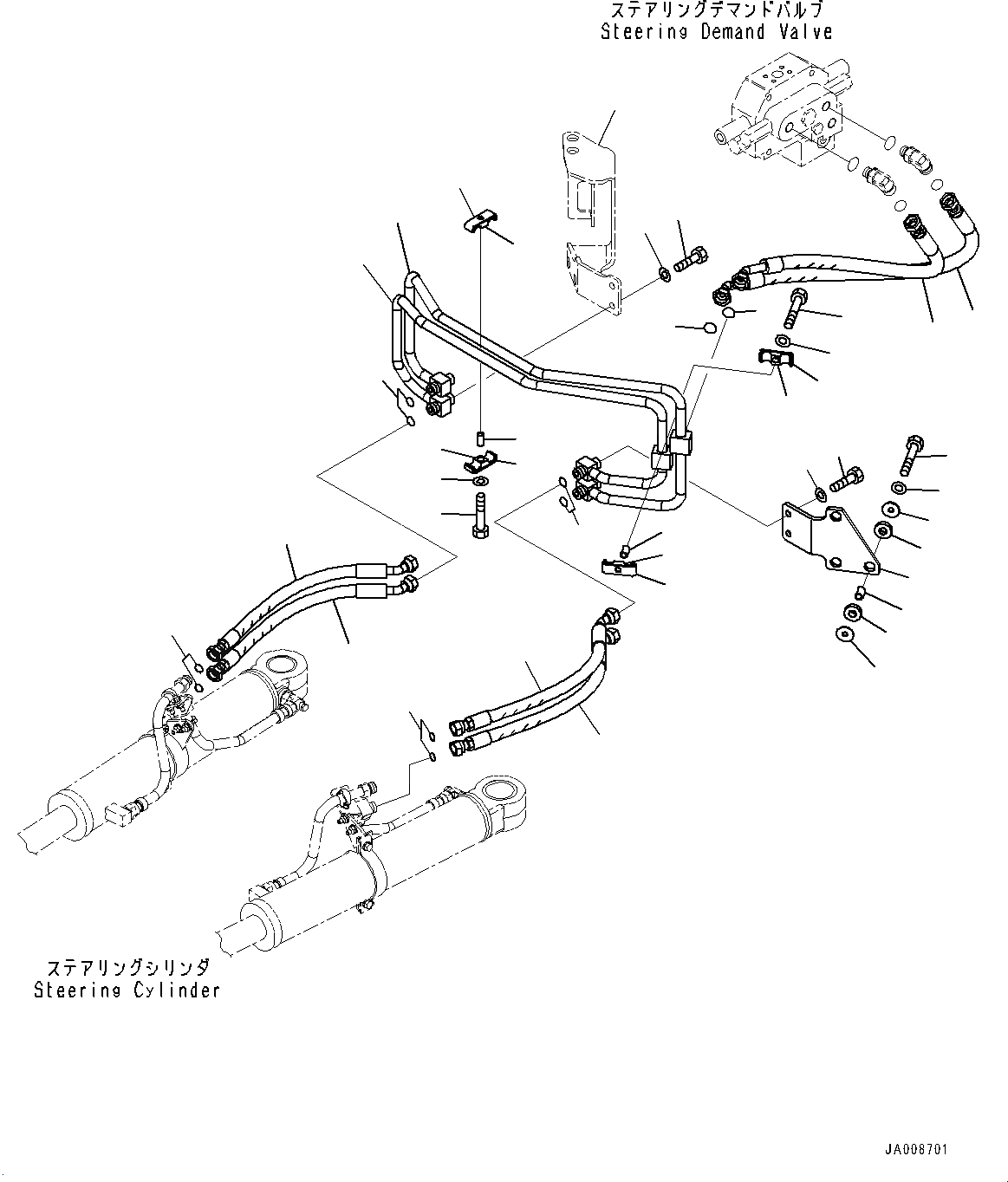 ステアリングデマンドバルブ
Steering Demand Valve

ステアリングシリンダ
Steering Cylinder

JA008701