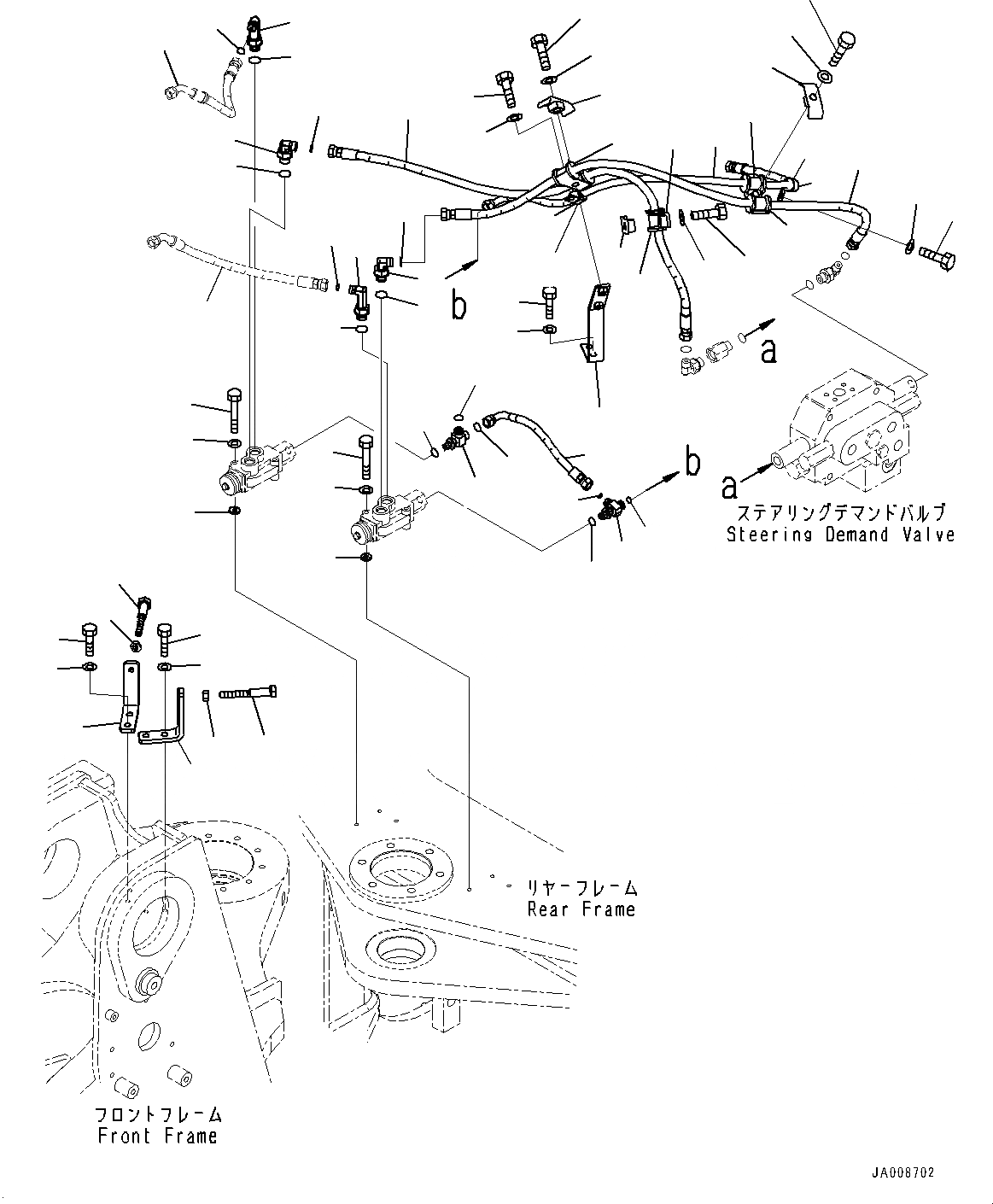 b

a

b

a

ステアリングデマンドバルブ
Steering Demand Valve

リヤーフレーム
Rear Frame

フロントフレーム
Front Frame

JA008702