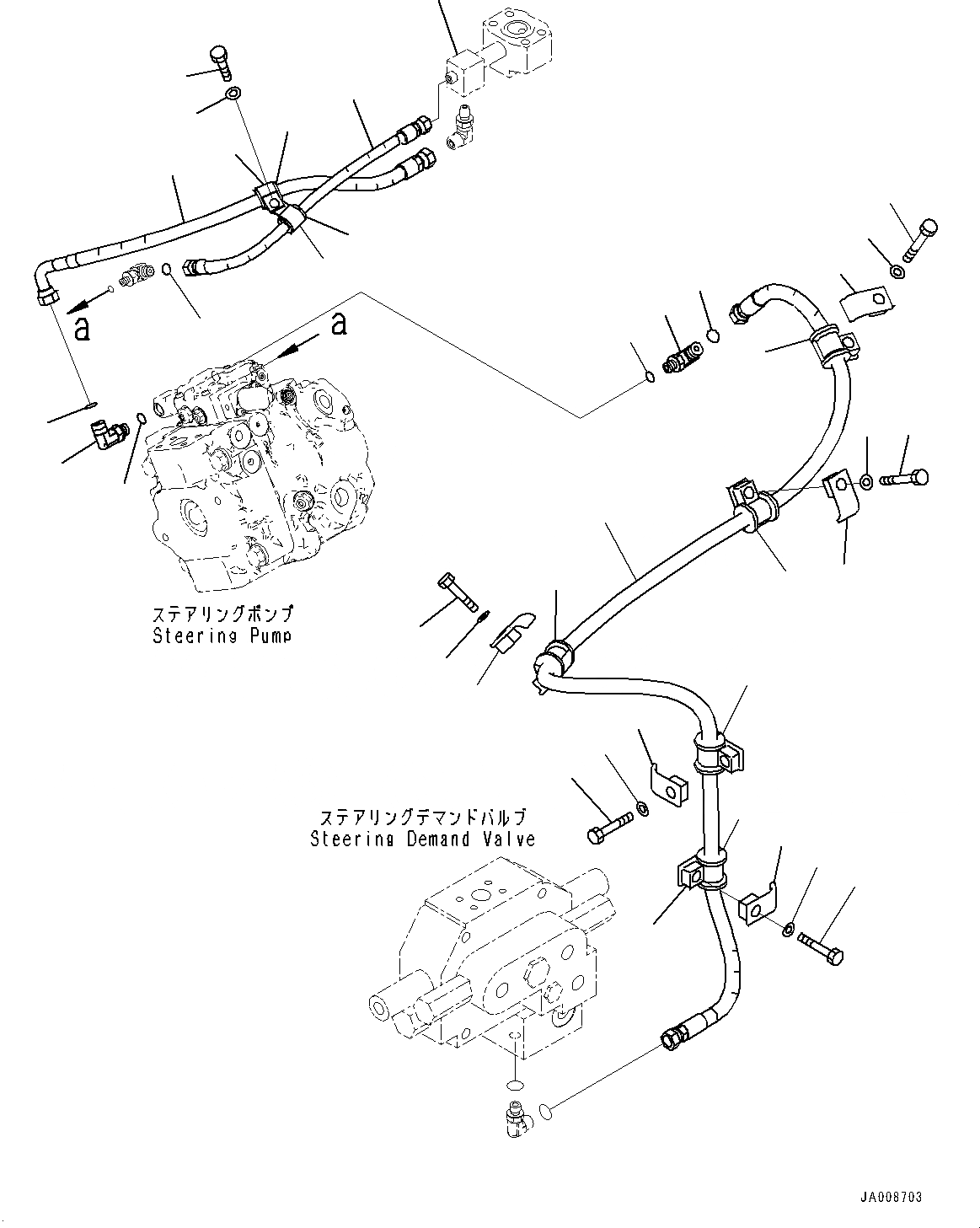 a

a

ステアリングポンプ
Steering Pump

ステアリングデマンドバルブ
Steering Demand Valve

JA008703