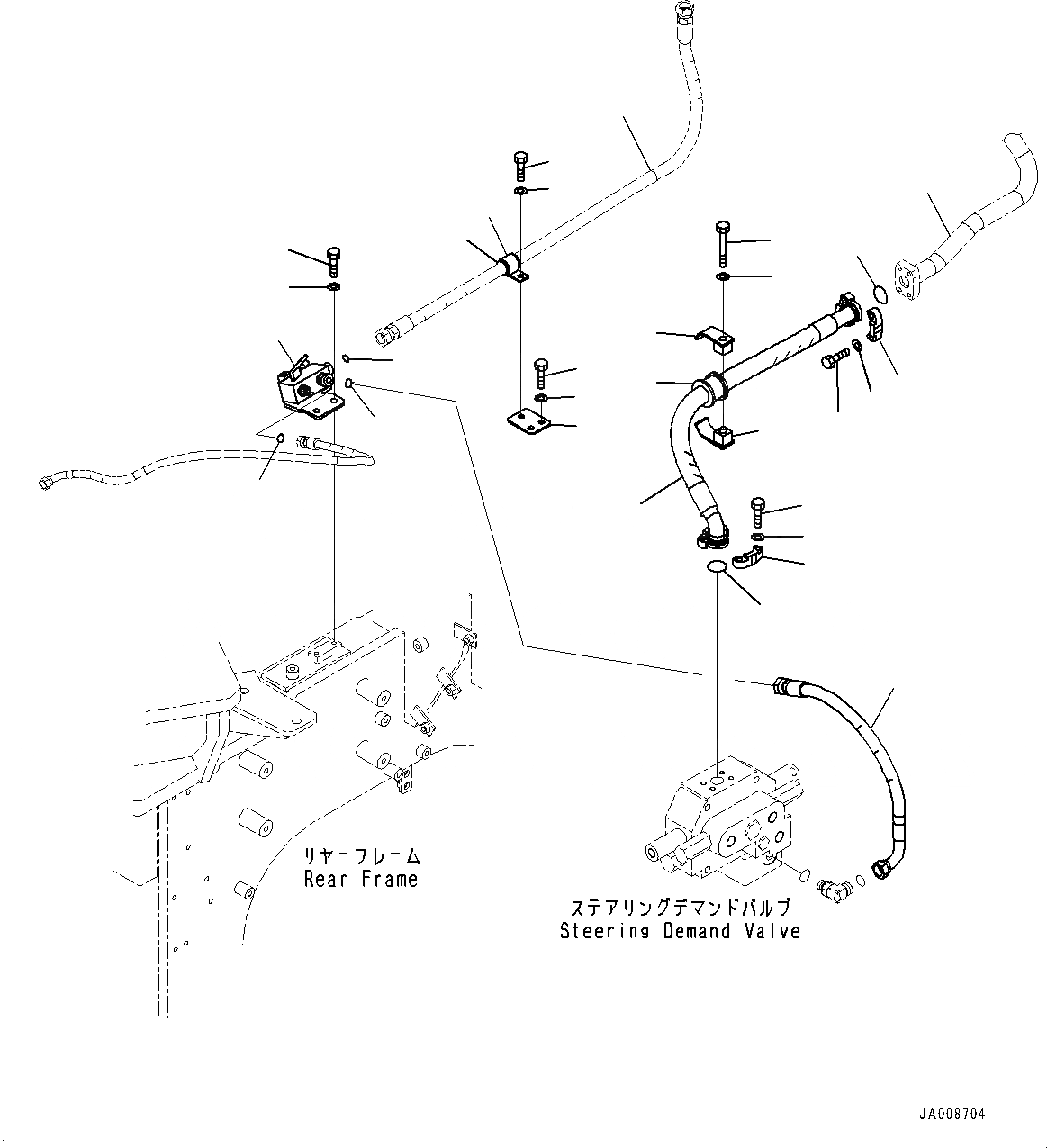 リヤーフレーム
Rear Frame

ステアリングデマンドバルブ
Steering Demand Valve

JA008704