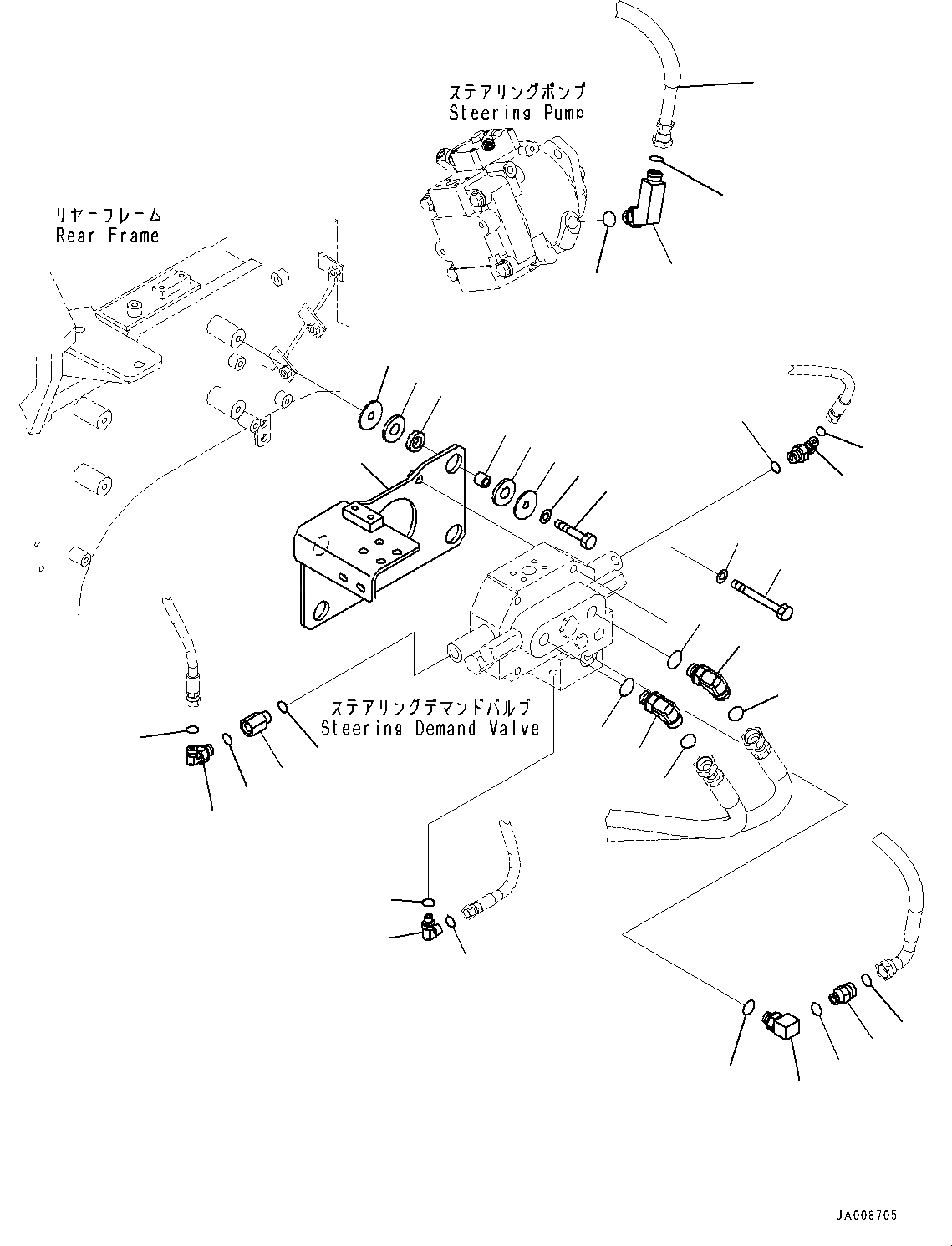 ステアリングポンプ
Steering Pump

リヤーフレーム
Rear Frame

ステアリングデマンドバルブ
Steering Demand Valve

JA008705