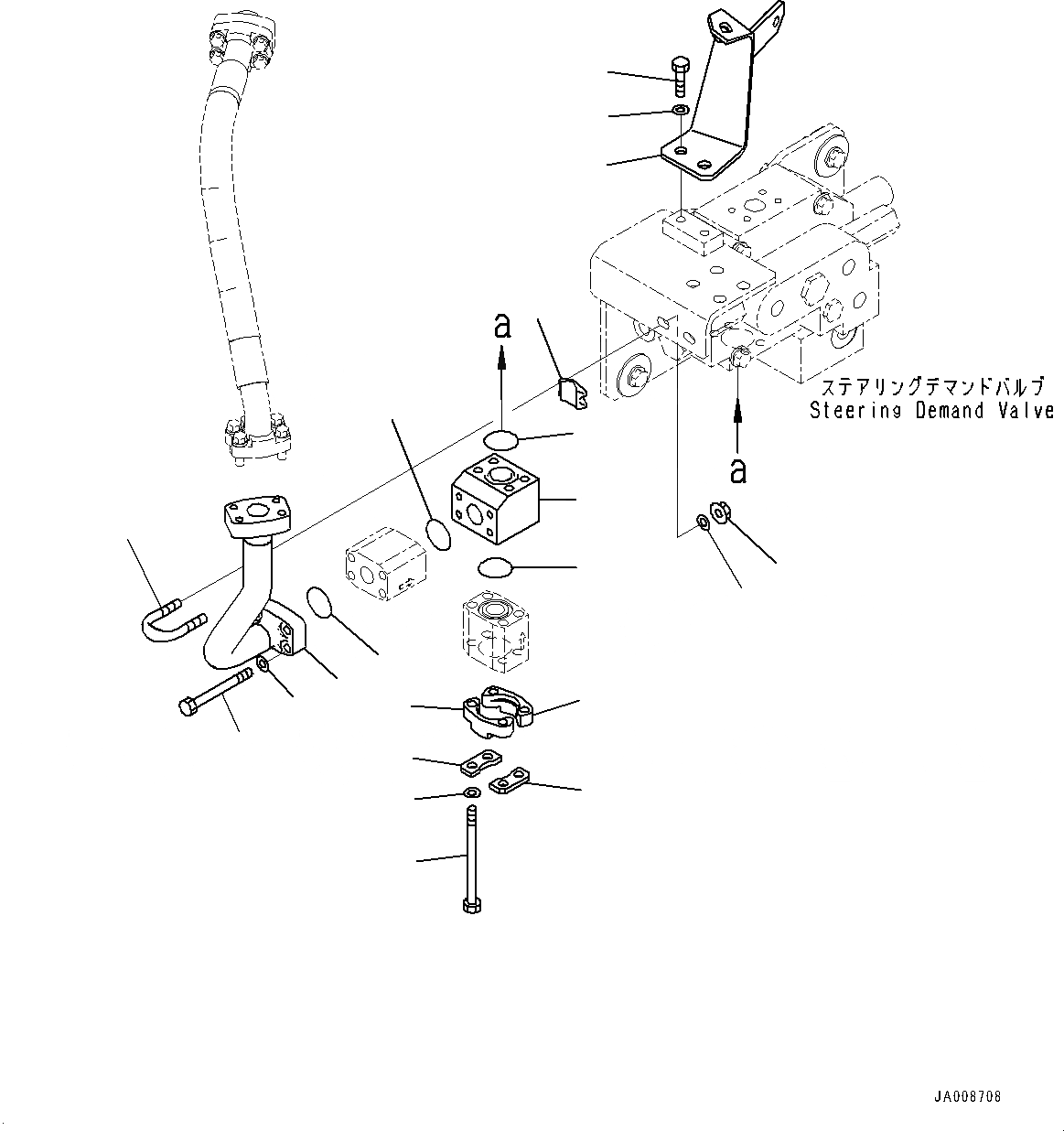 a

ステアリングデマンドバルブ
Steering Demand Valve

a

JA008708