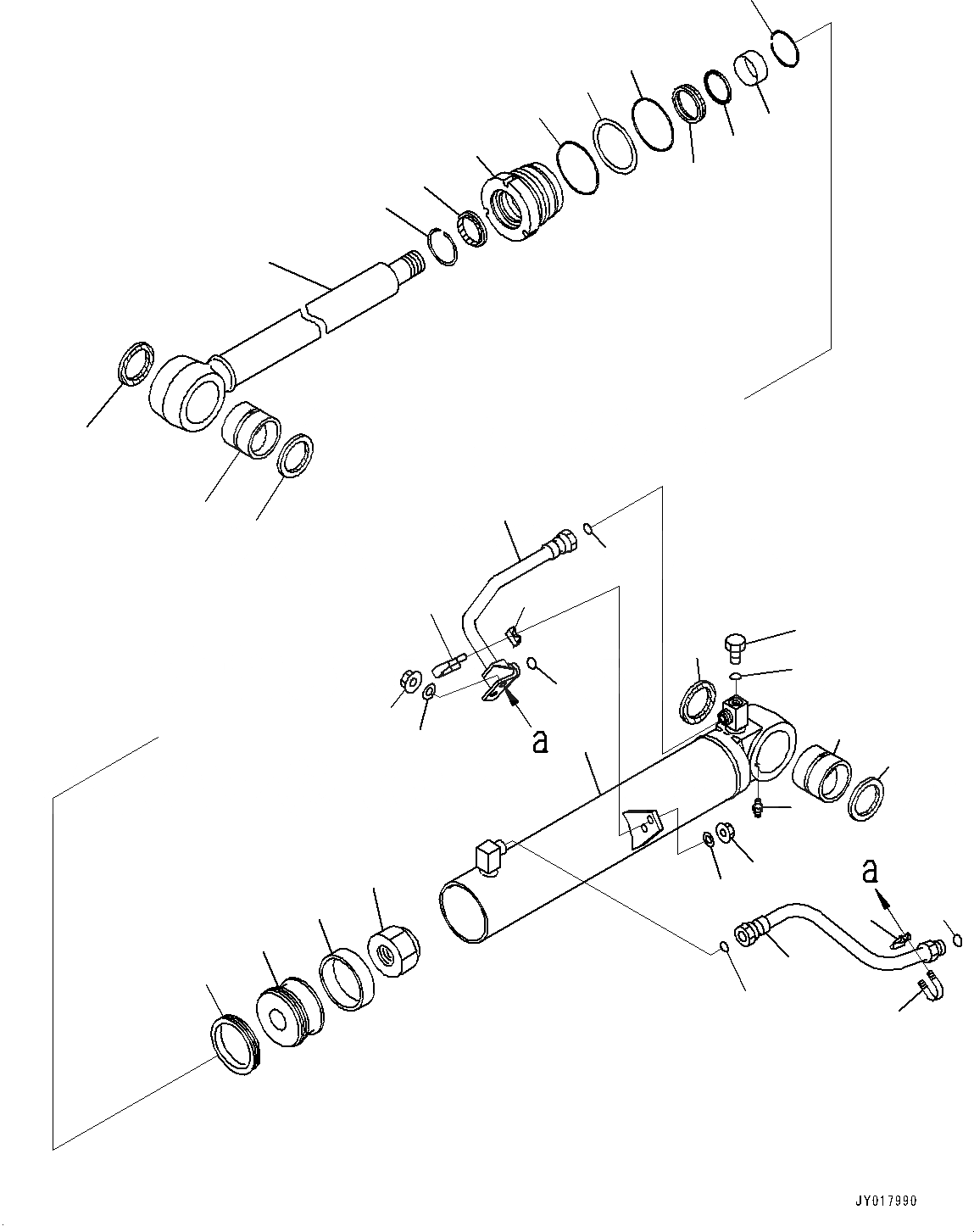 a

a

JY017990