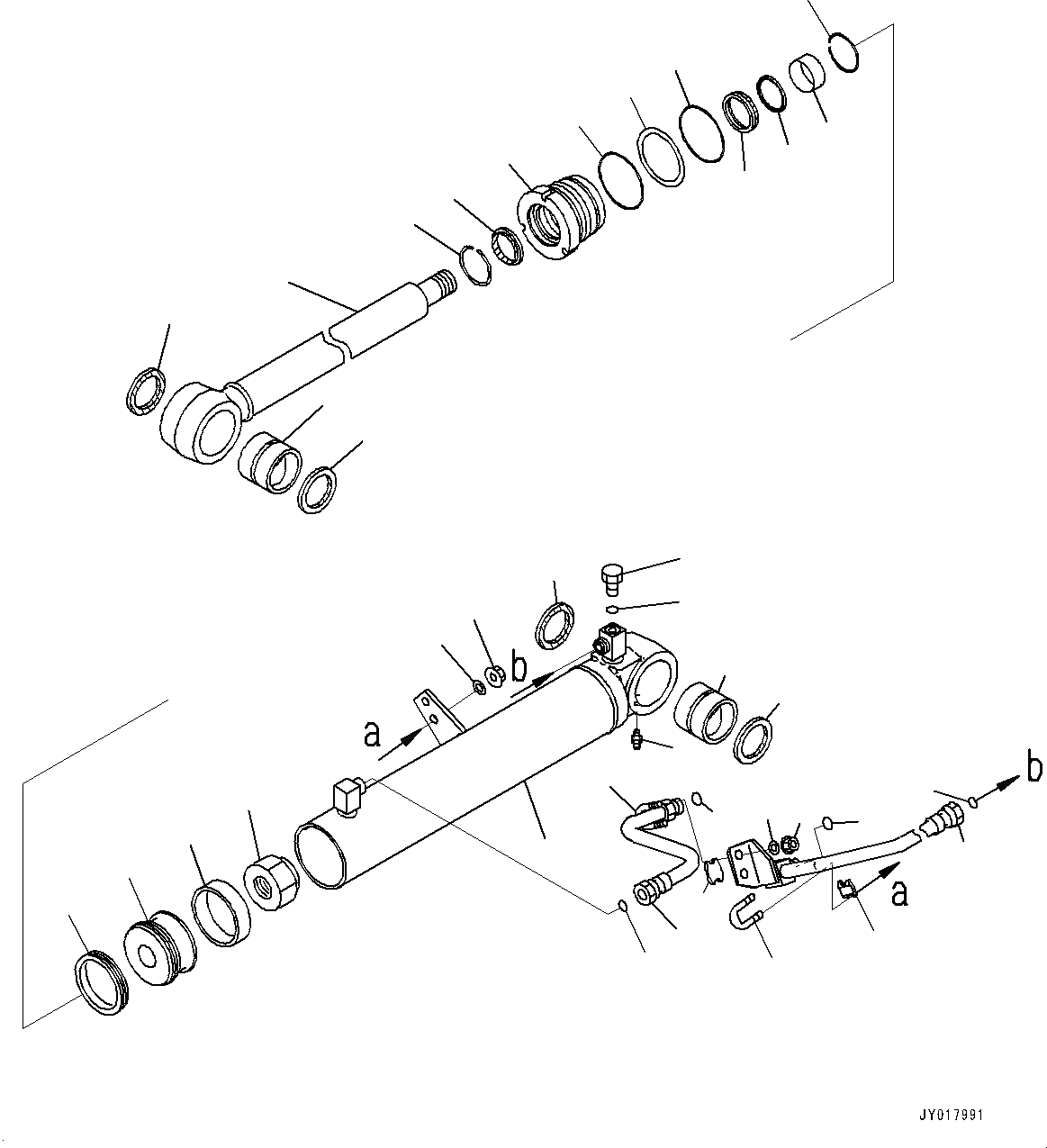 b
a
b
a
JY017991