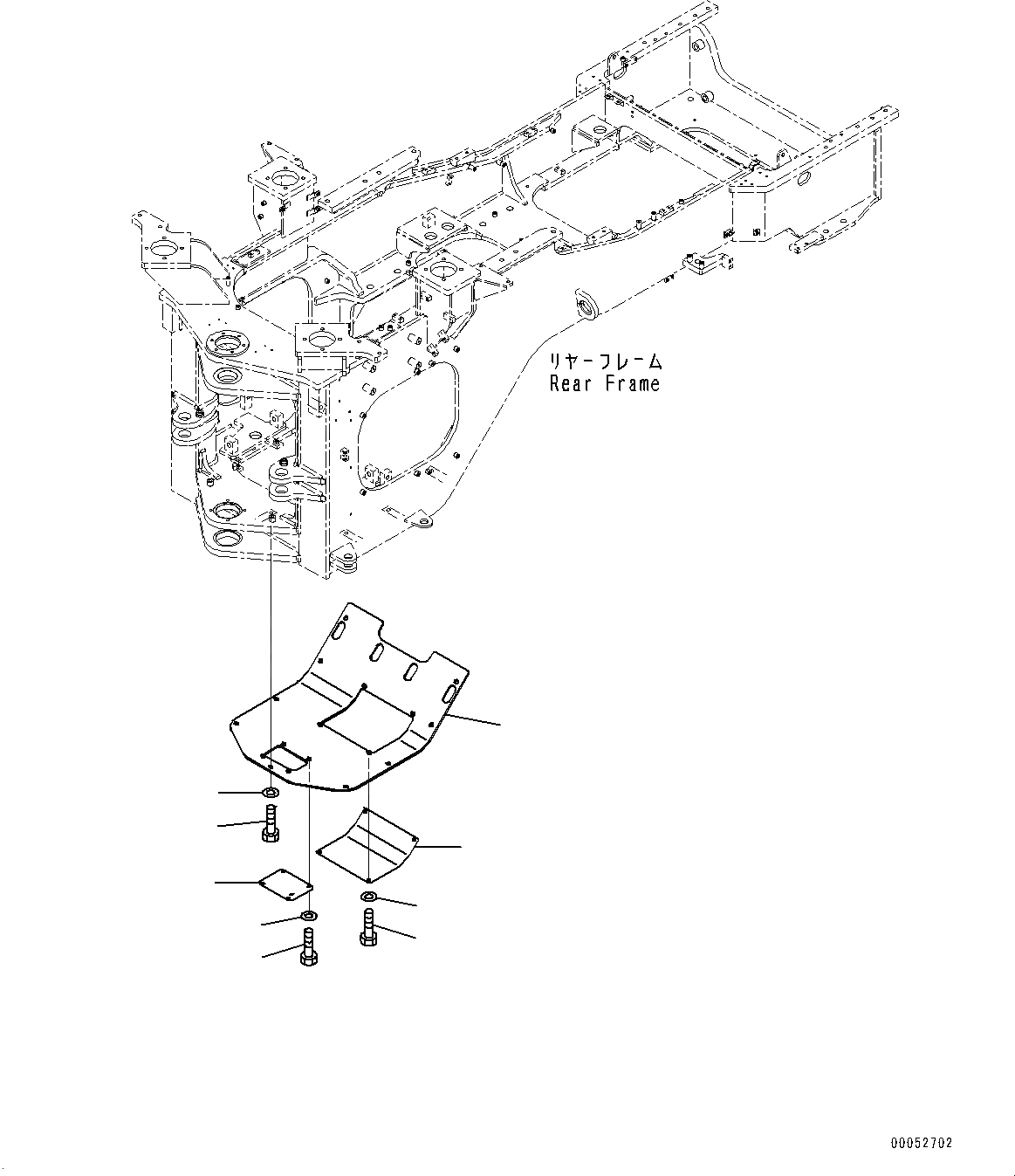 リヤーフレーム
Rear Frame

00052702