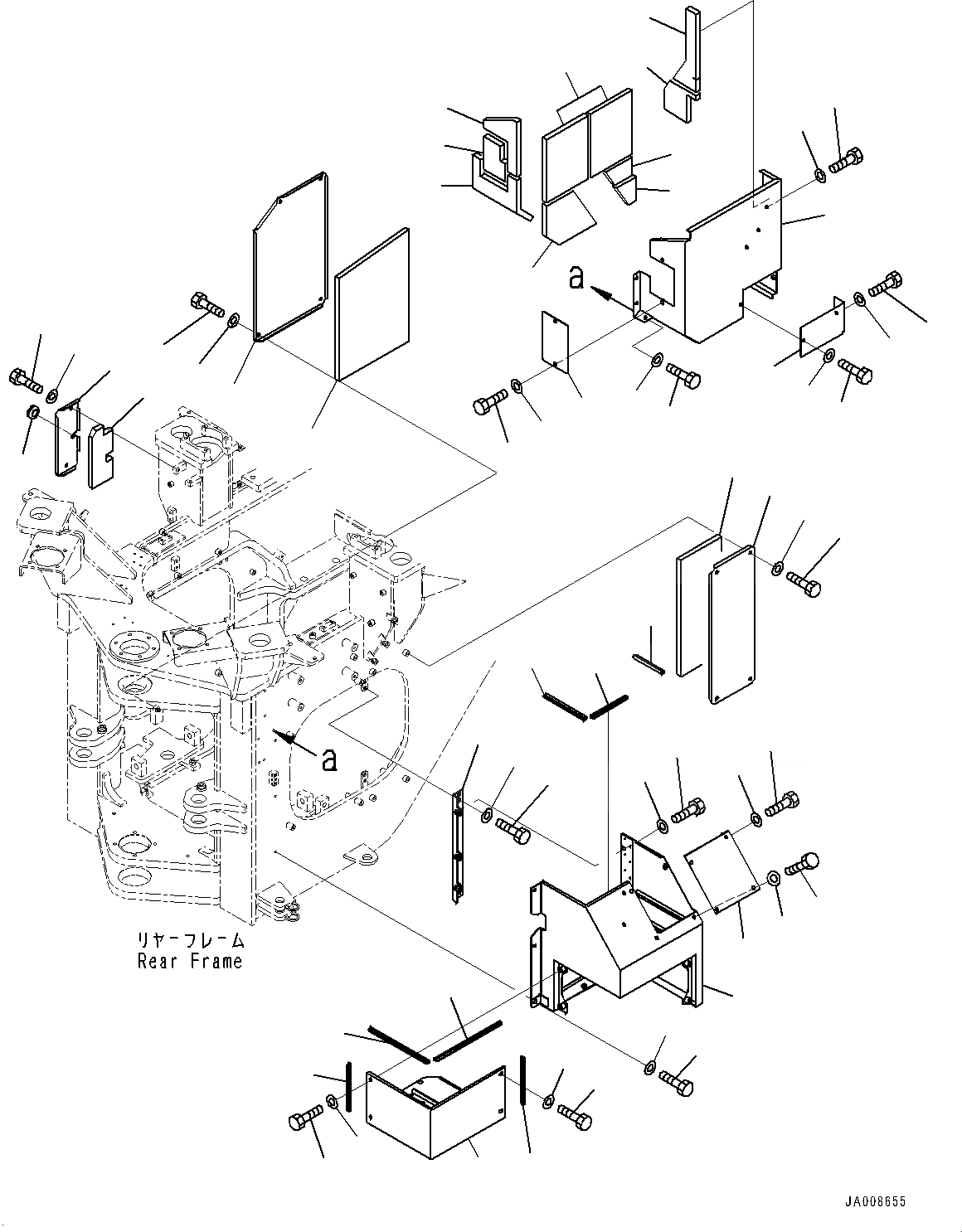 a

a

リヤーフレーム
Rear Frame

JA008655