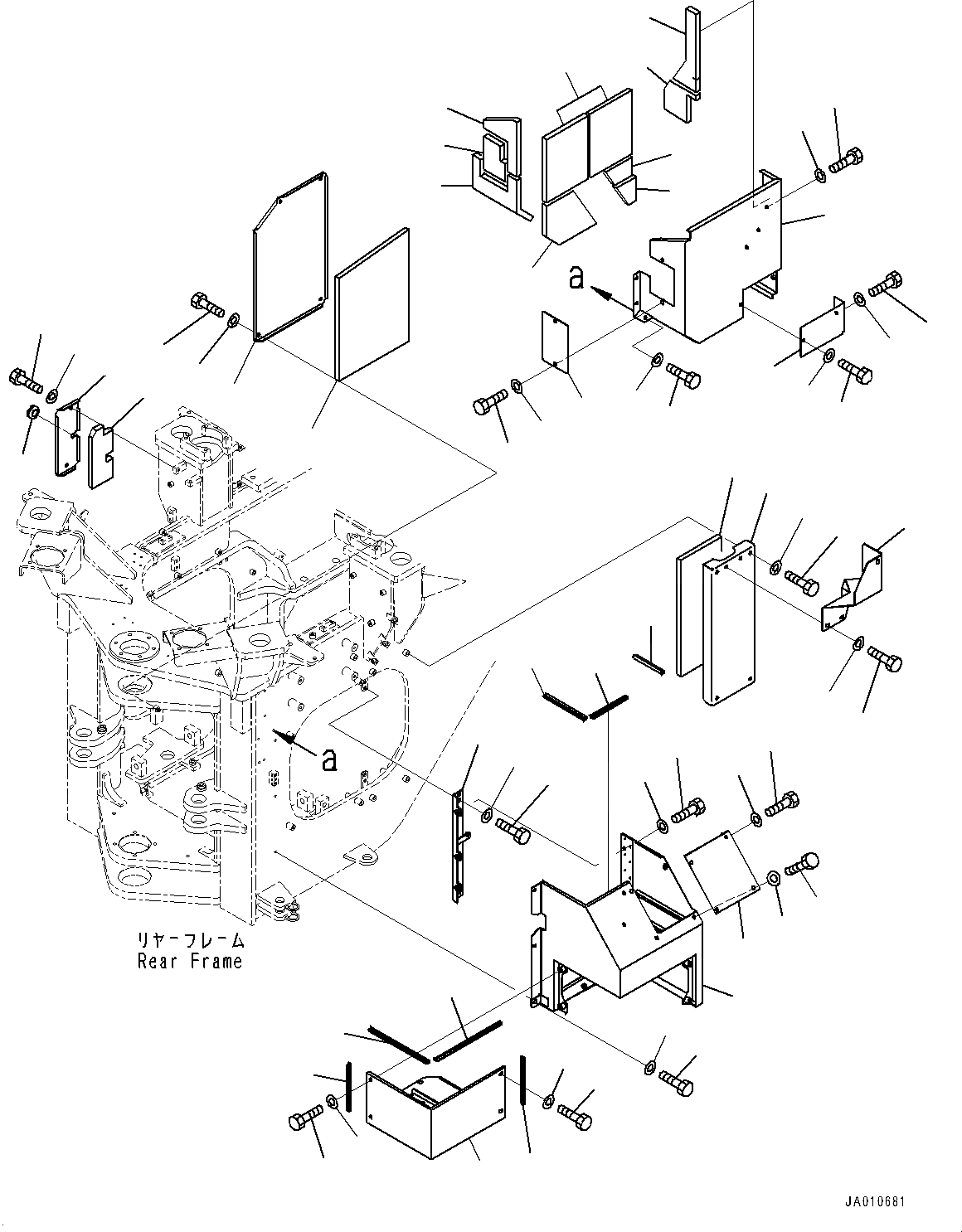 a

a

リヤーフレーム
Rear Frame

JA010681