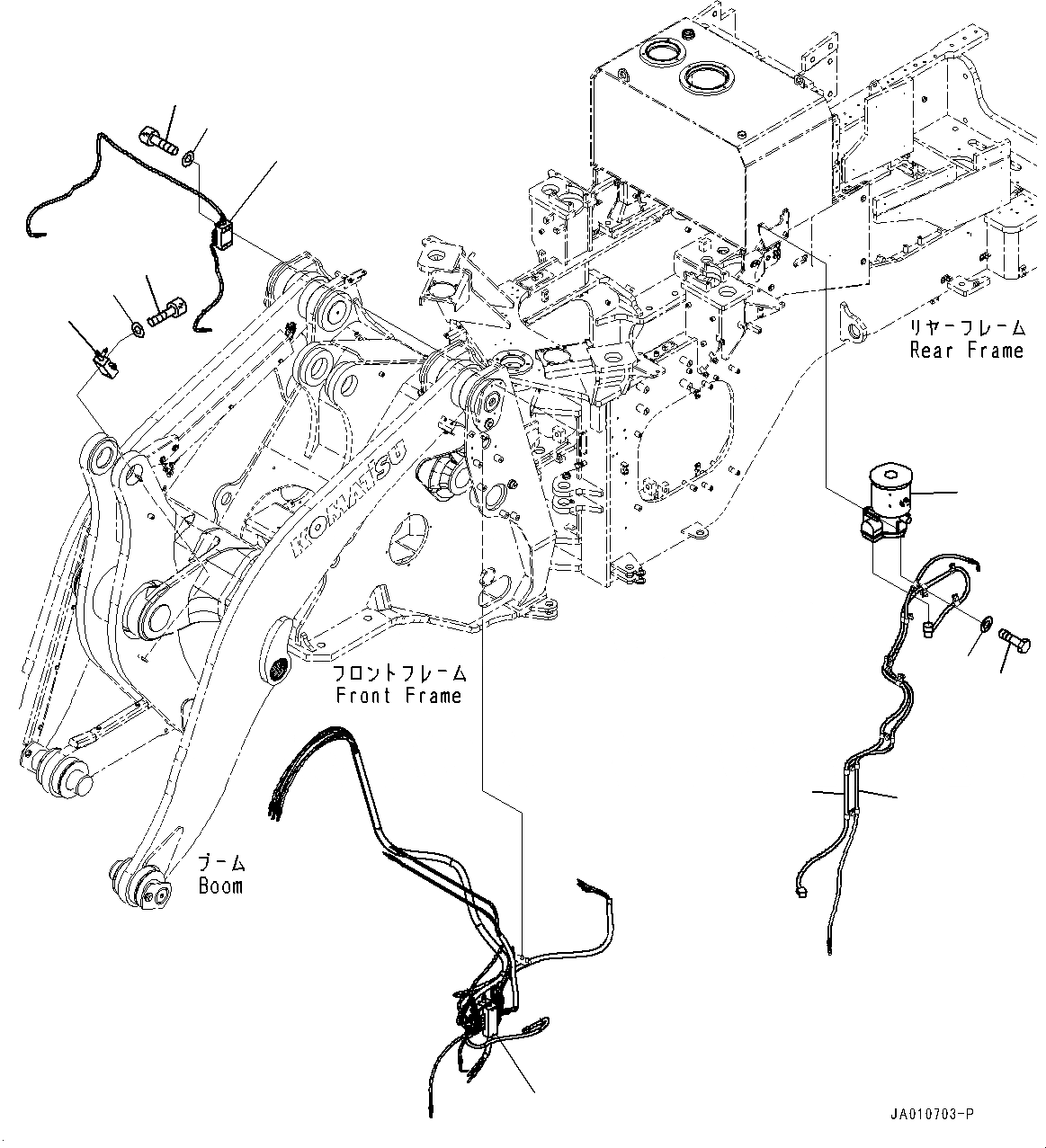 リヤーフレーム
Rear Frame

KOMATSU

フロントフレーム
Front Frame

ブーム
Boom

JA010703-P