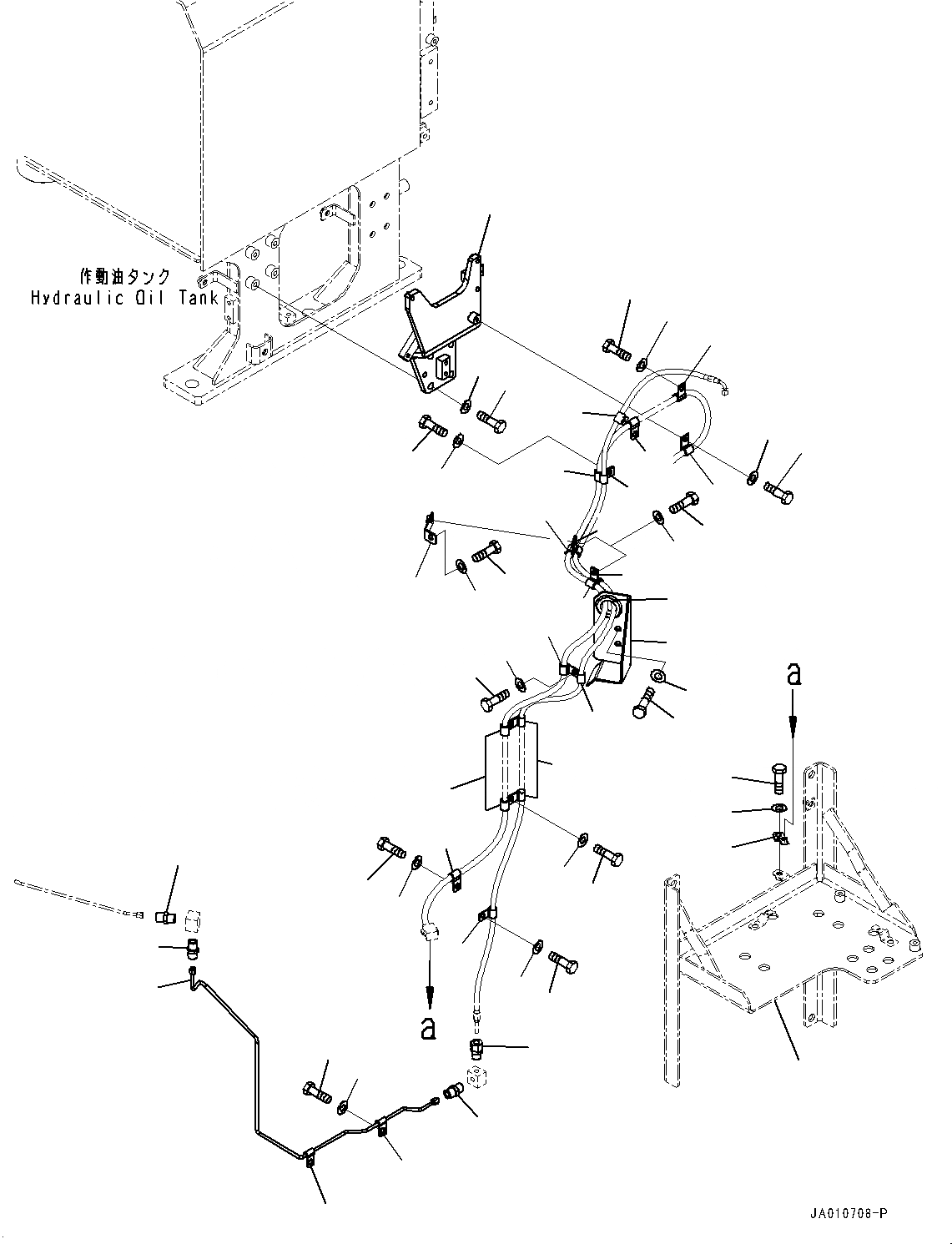 作動油タンク
Hydraulic Oil Tank

a

a

JA010708-P