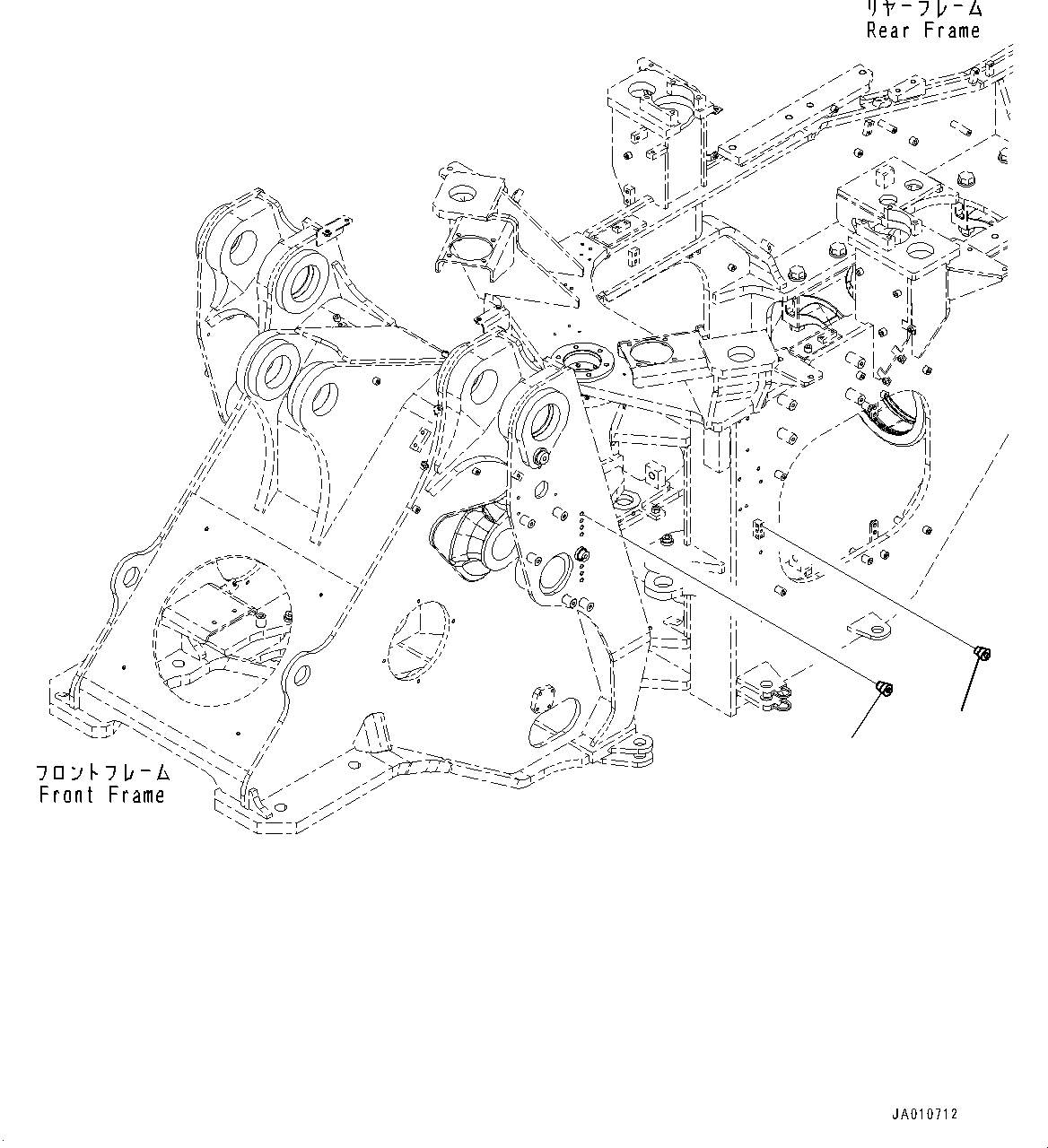 リヤーフレーム
Rear Frame

フロントフレーム
Front Frame

JA010712